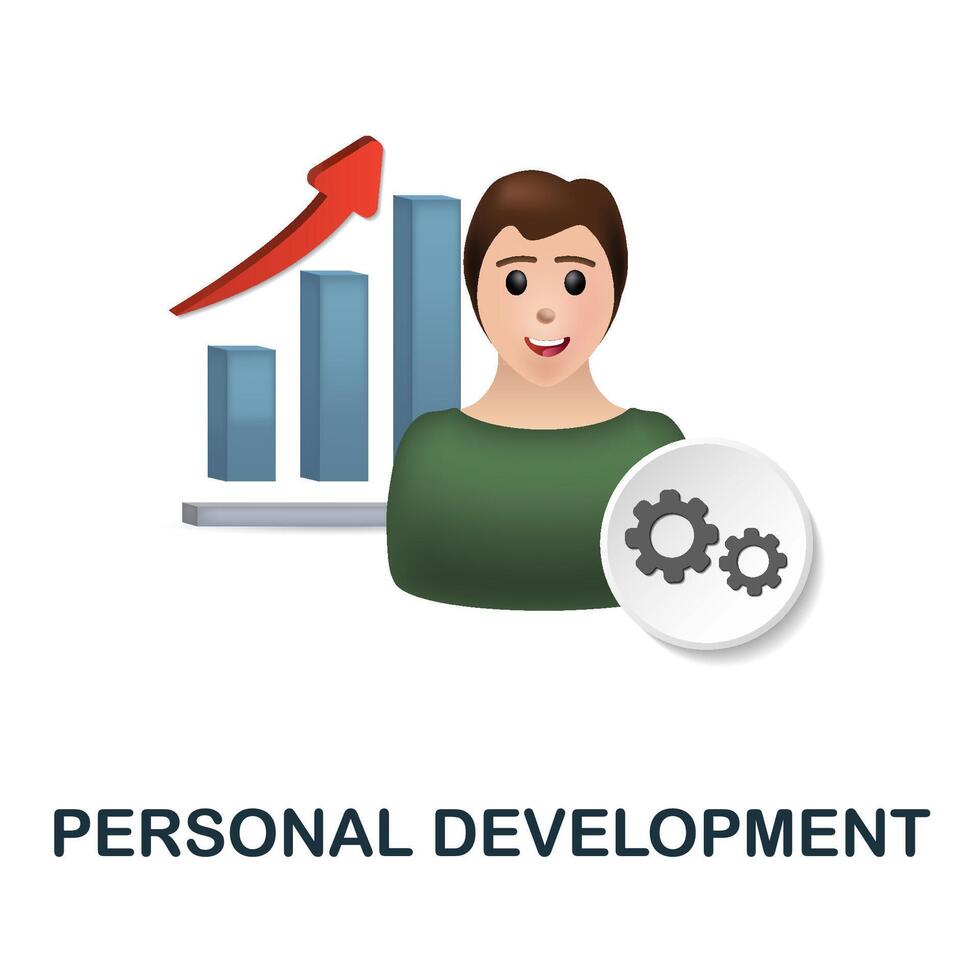 PERSONAL DEVELOPMENT