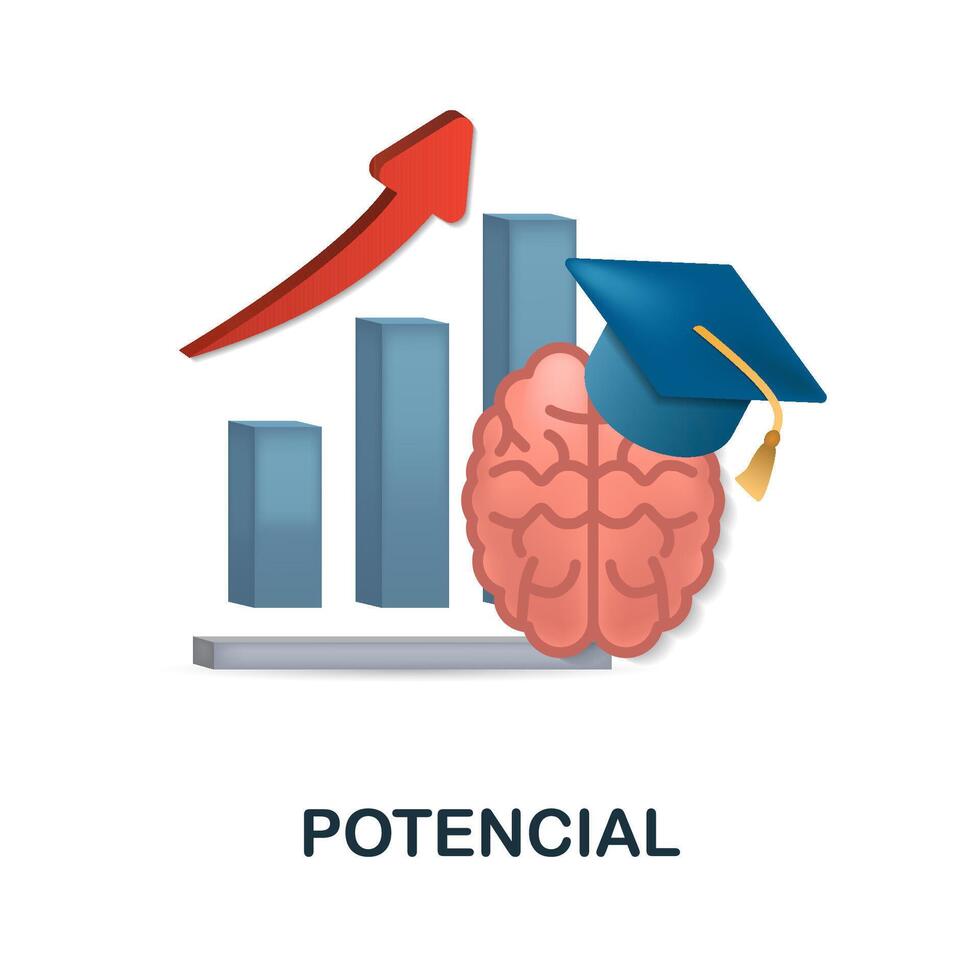 POTENCIAL