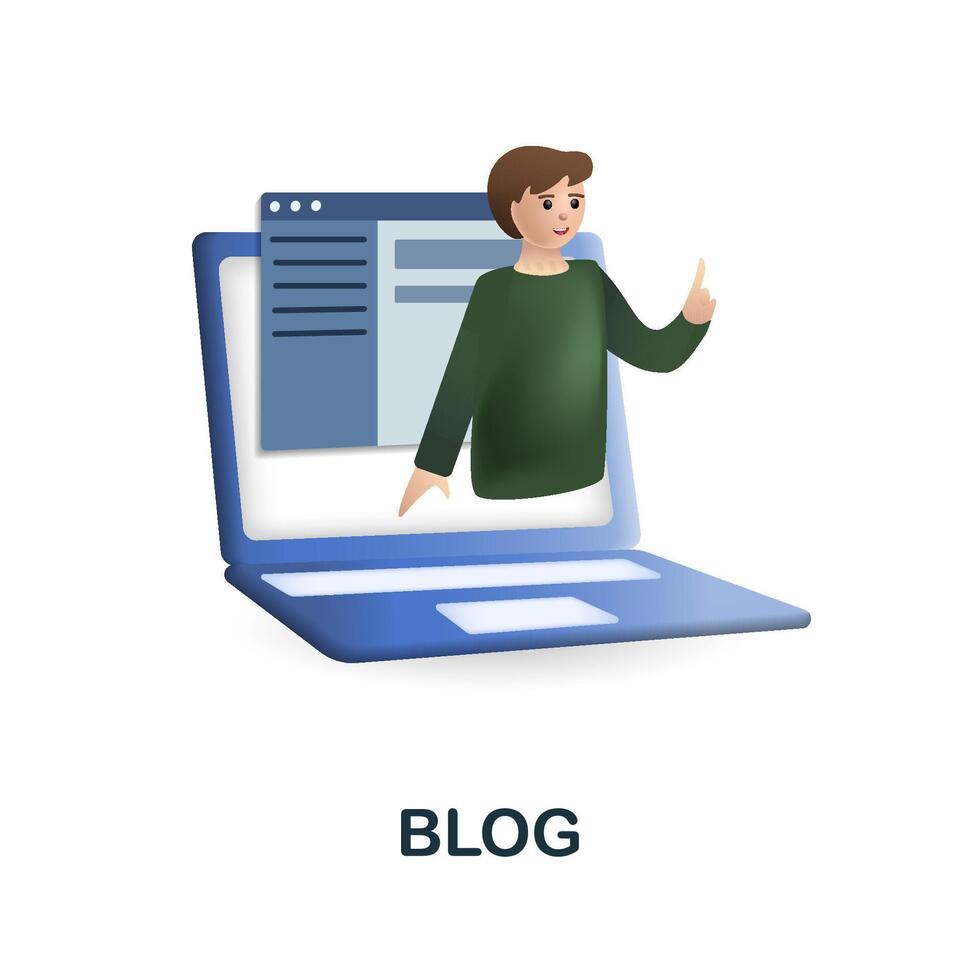 BLOG