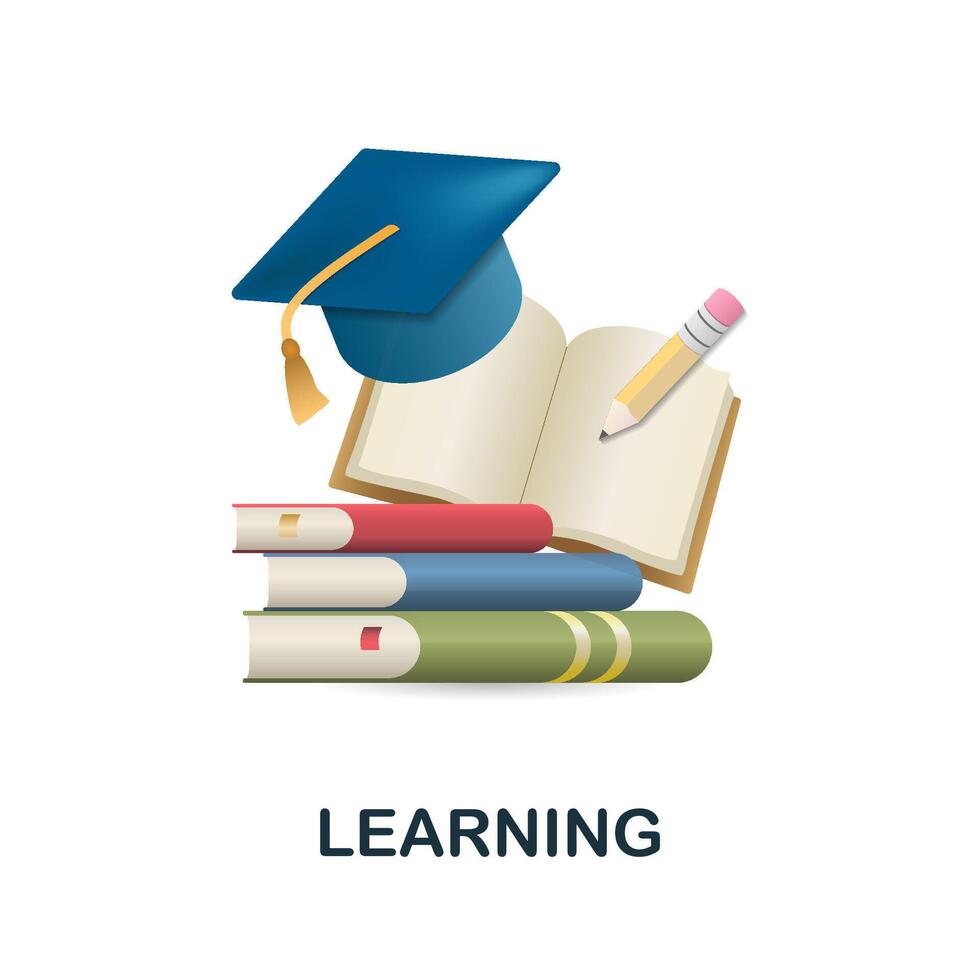 LEARNING