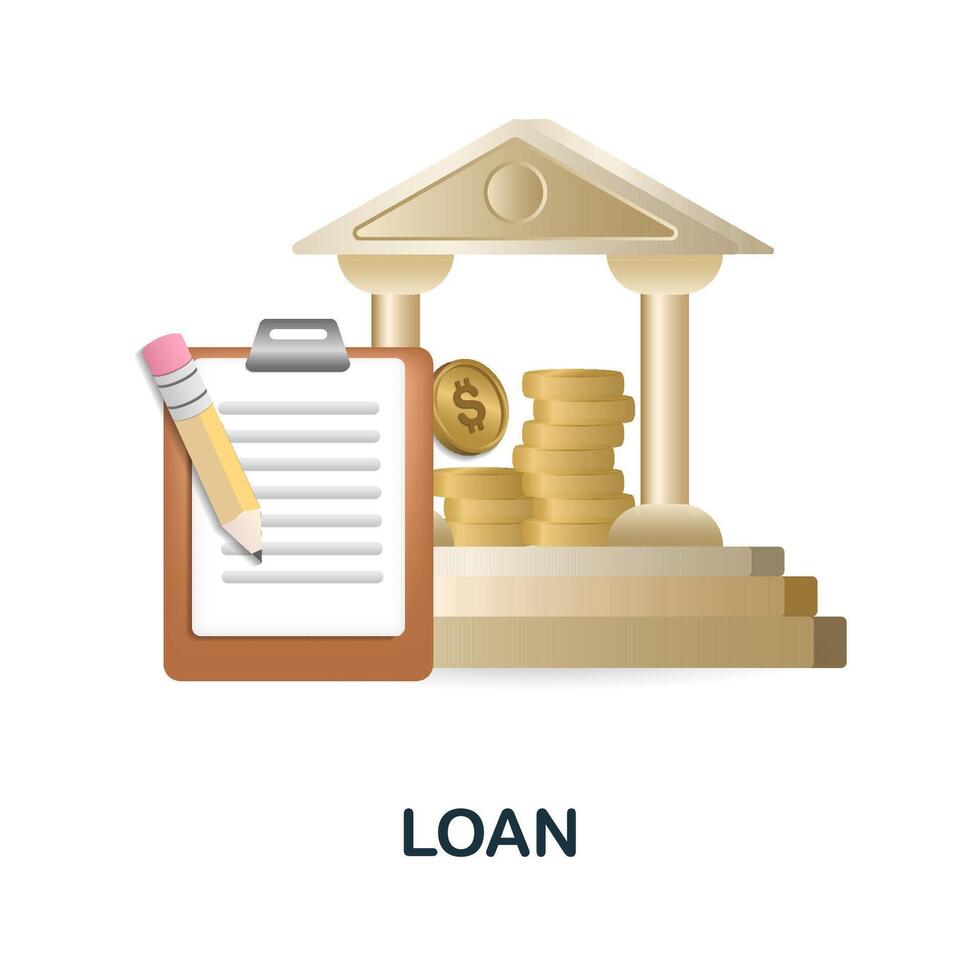 $
LOAN