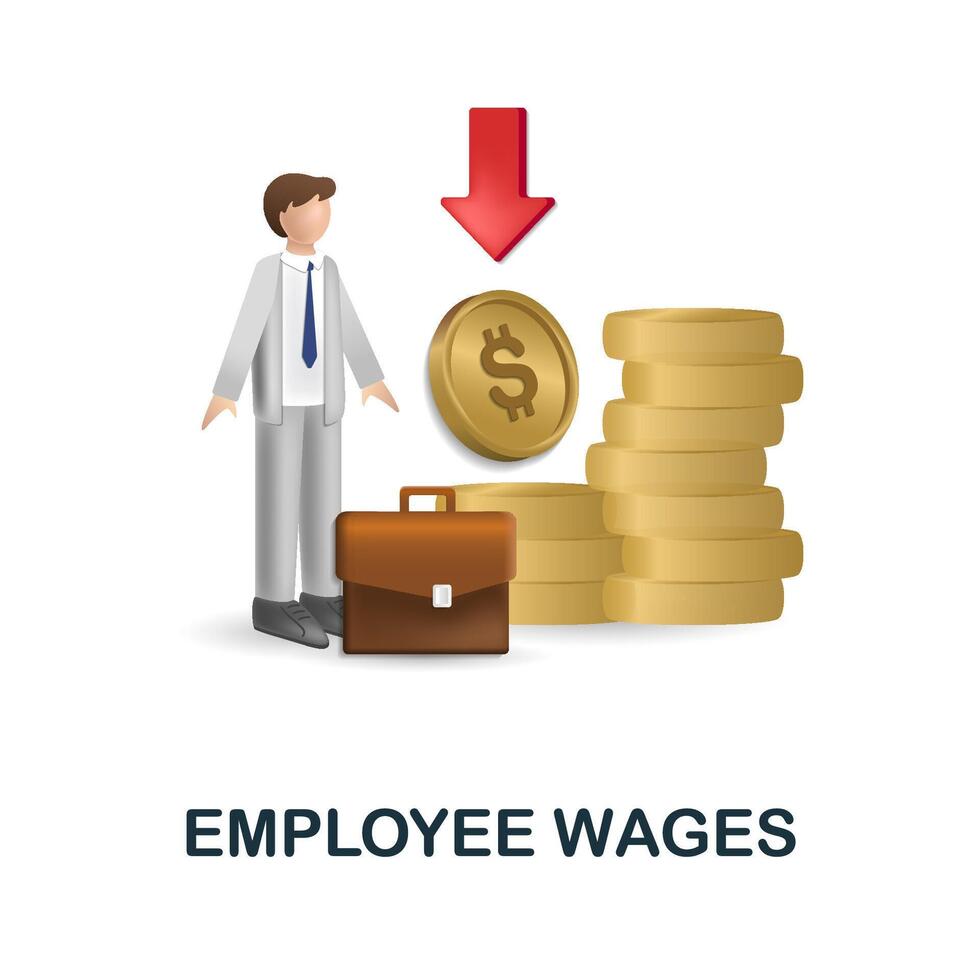 $

EMPLOYEE WAGES