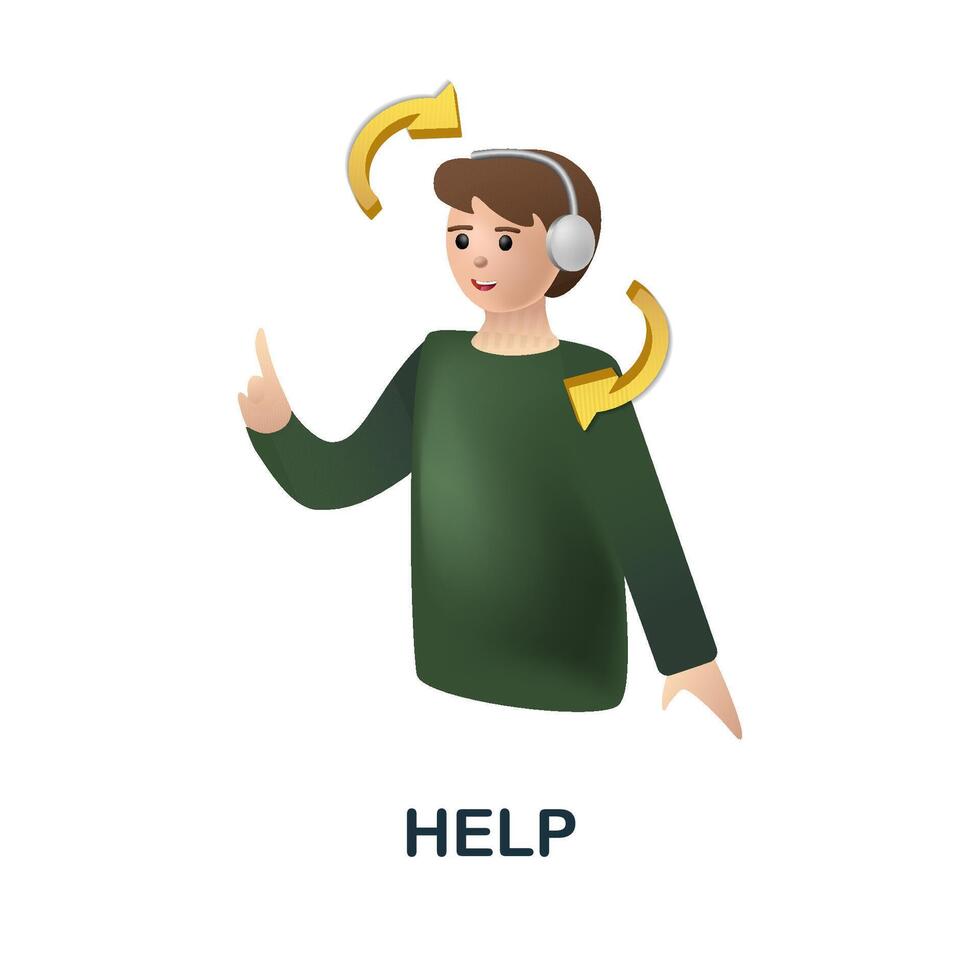 HELP