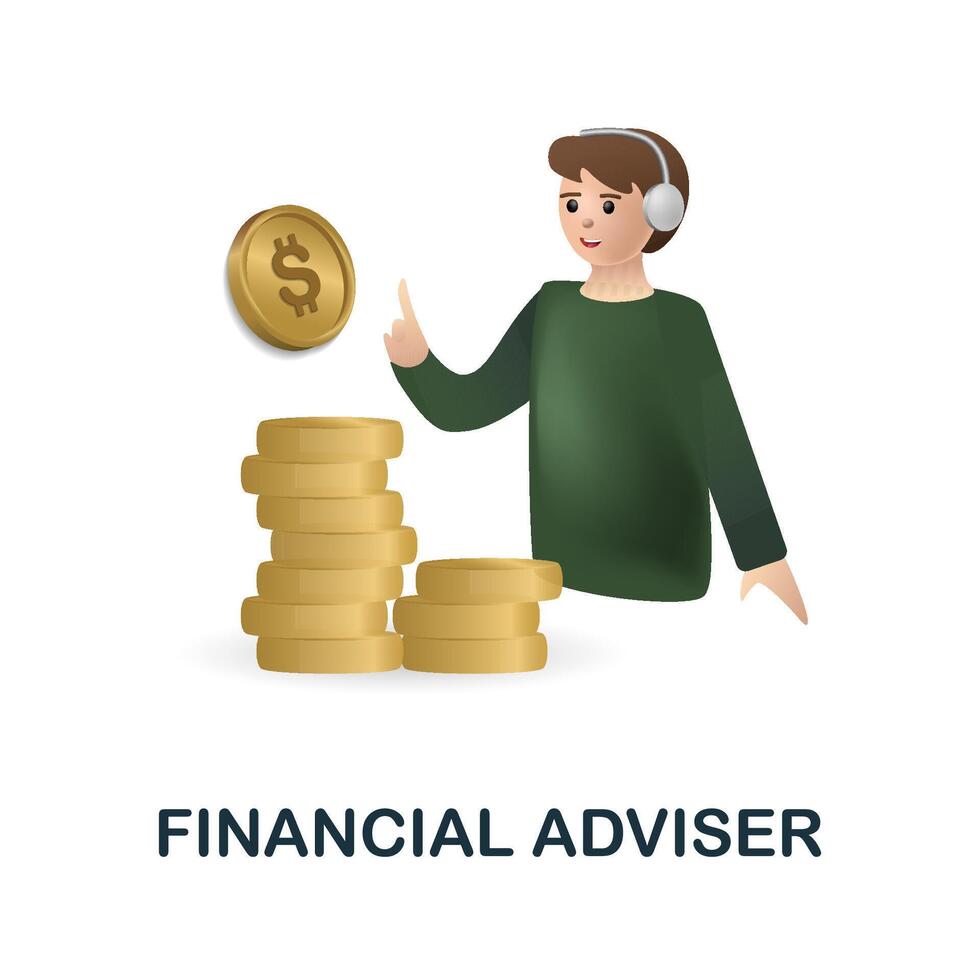 $

FINANCIAL ADVISER