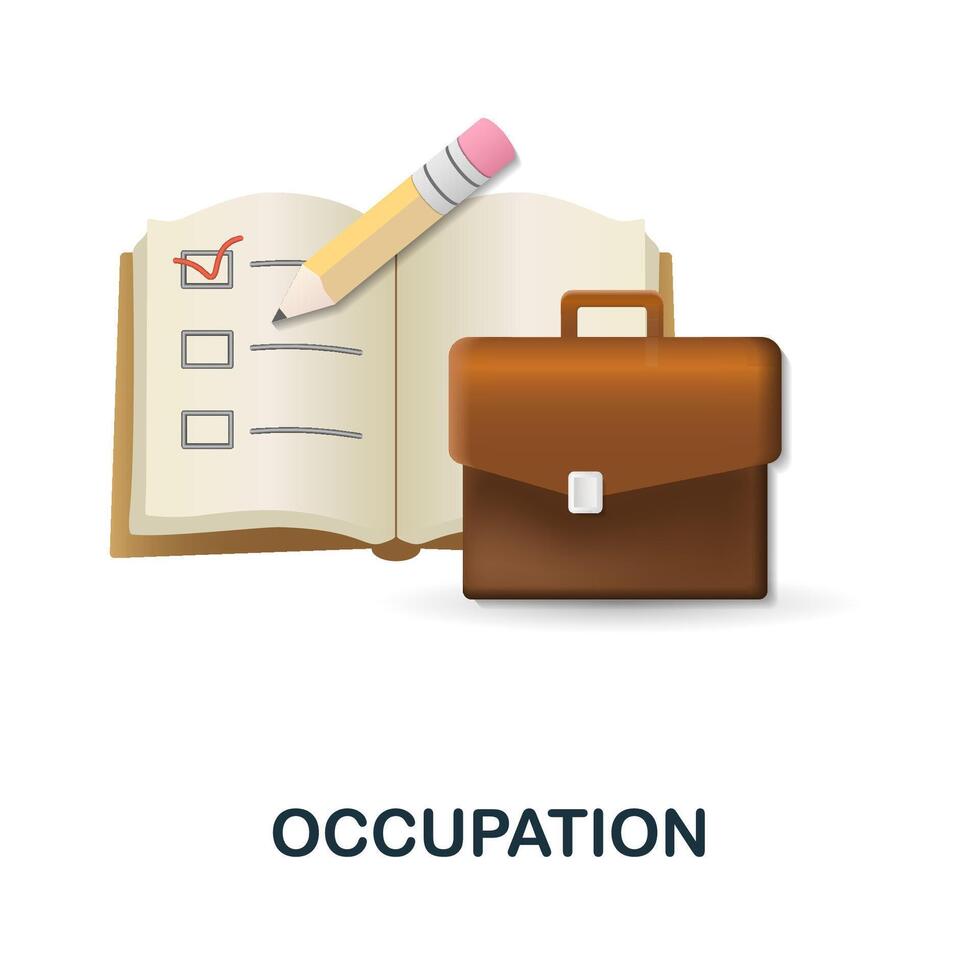 OCCUPATION