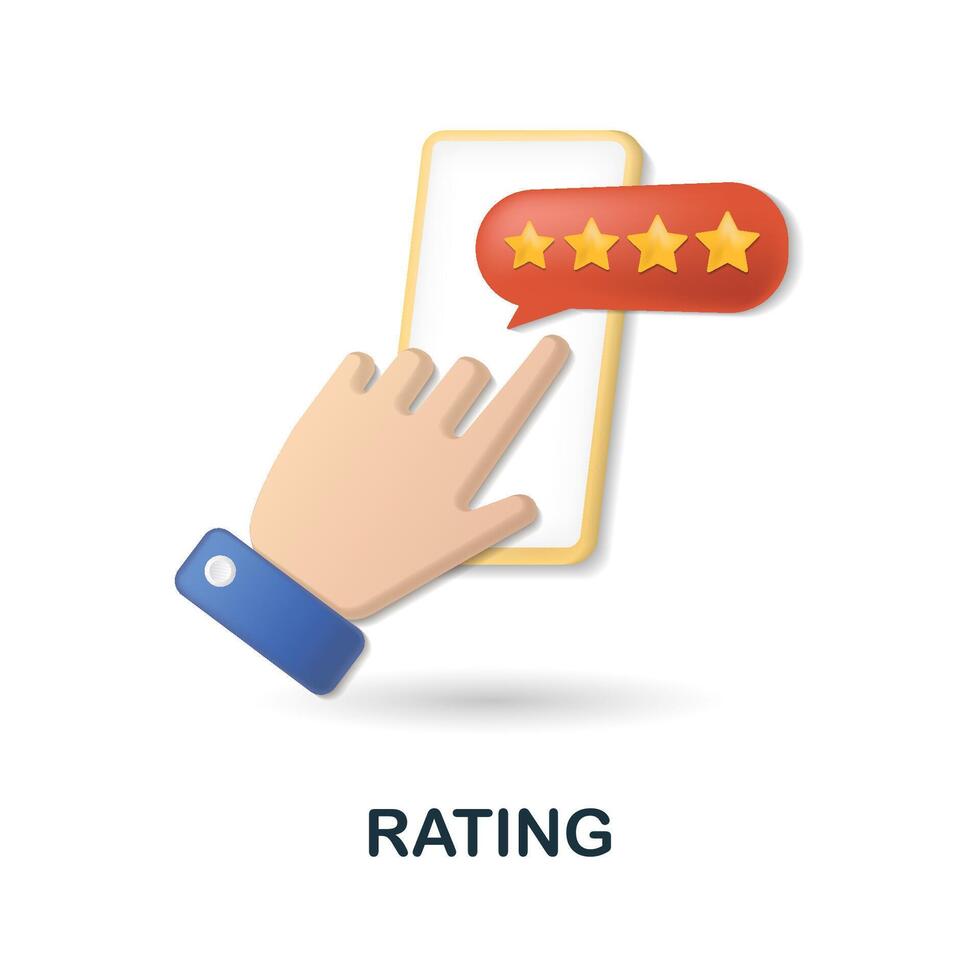 RATING