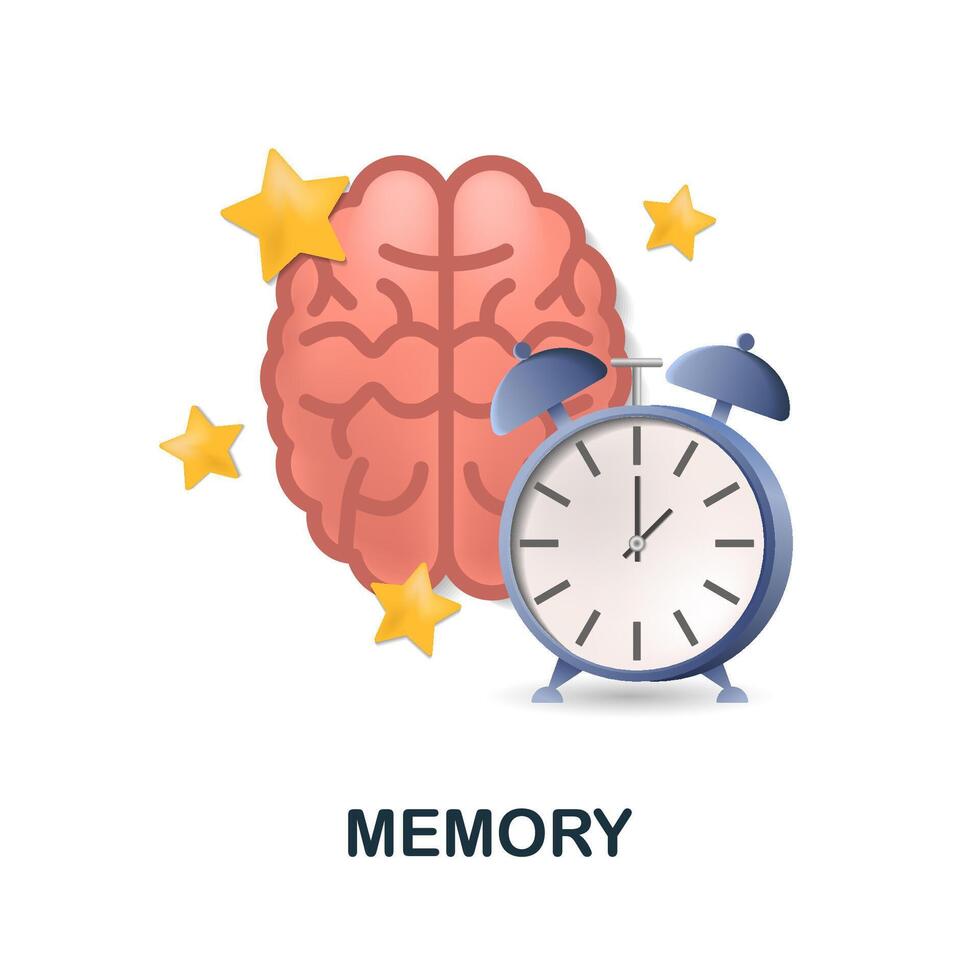 MEMORY