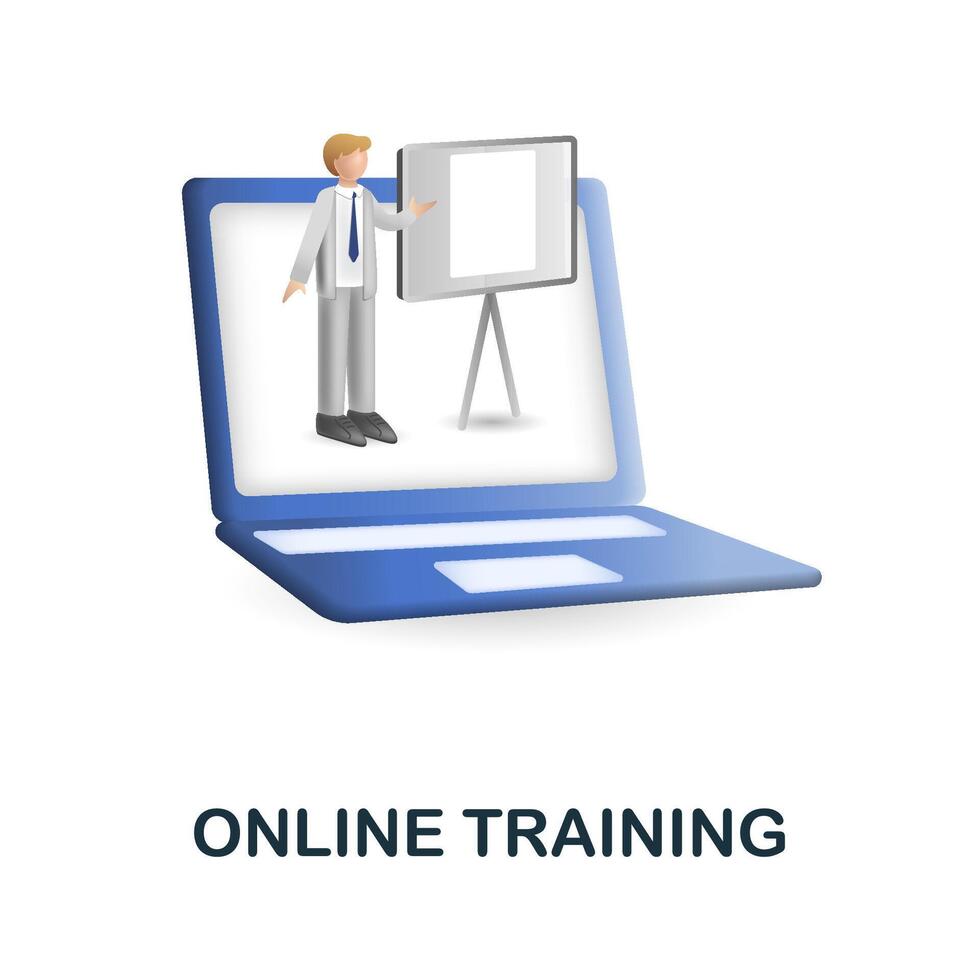 ONLINE TRAINING