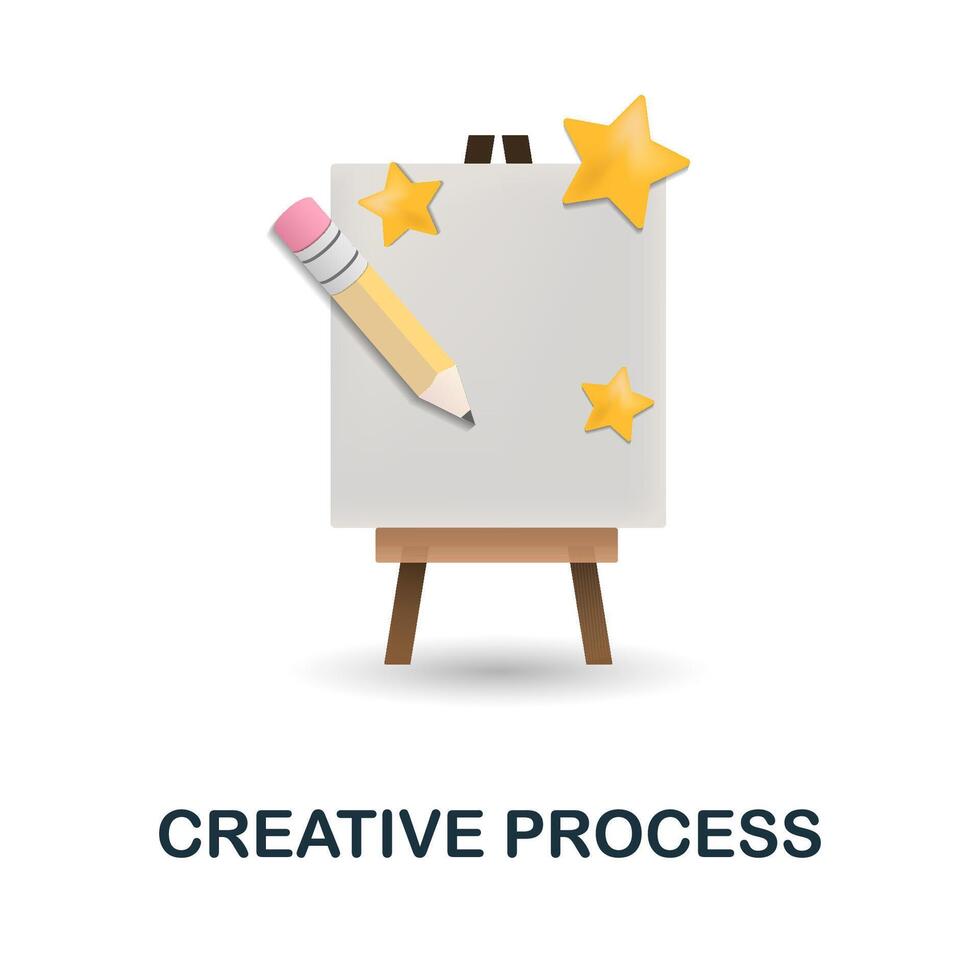 CREATIVE PROCESS