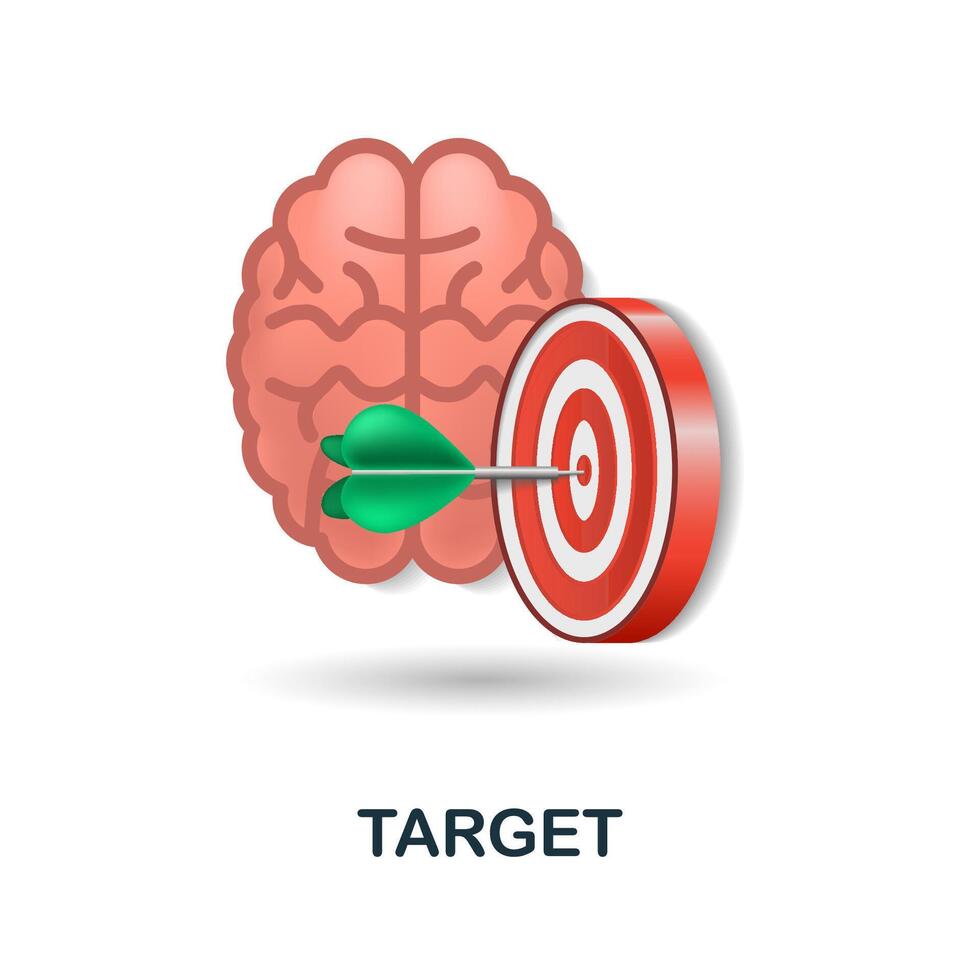 TARGET