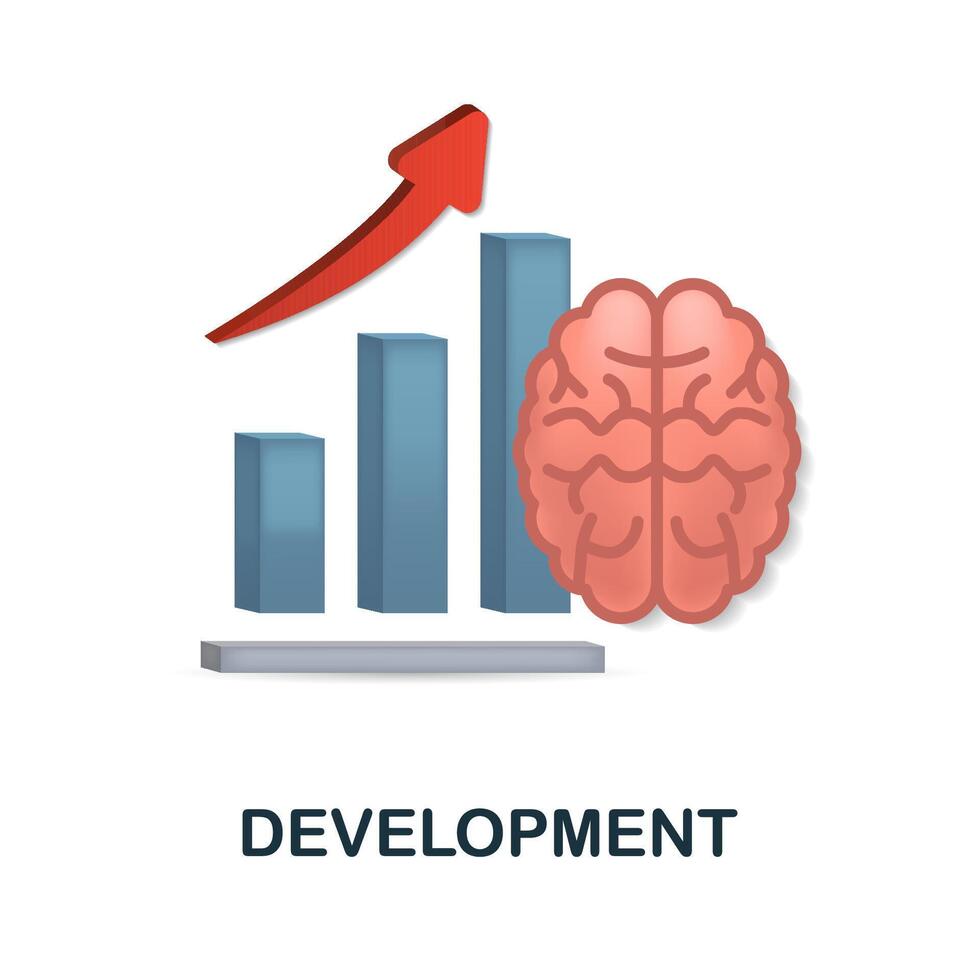 DEVELOPMENT