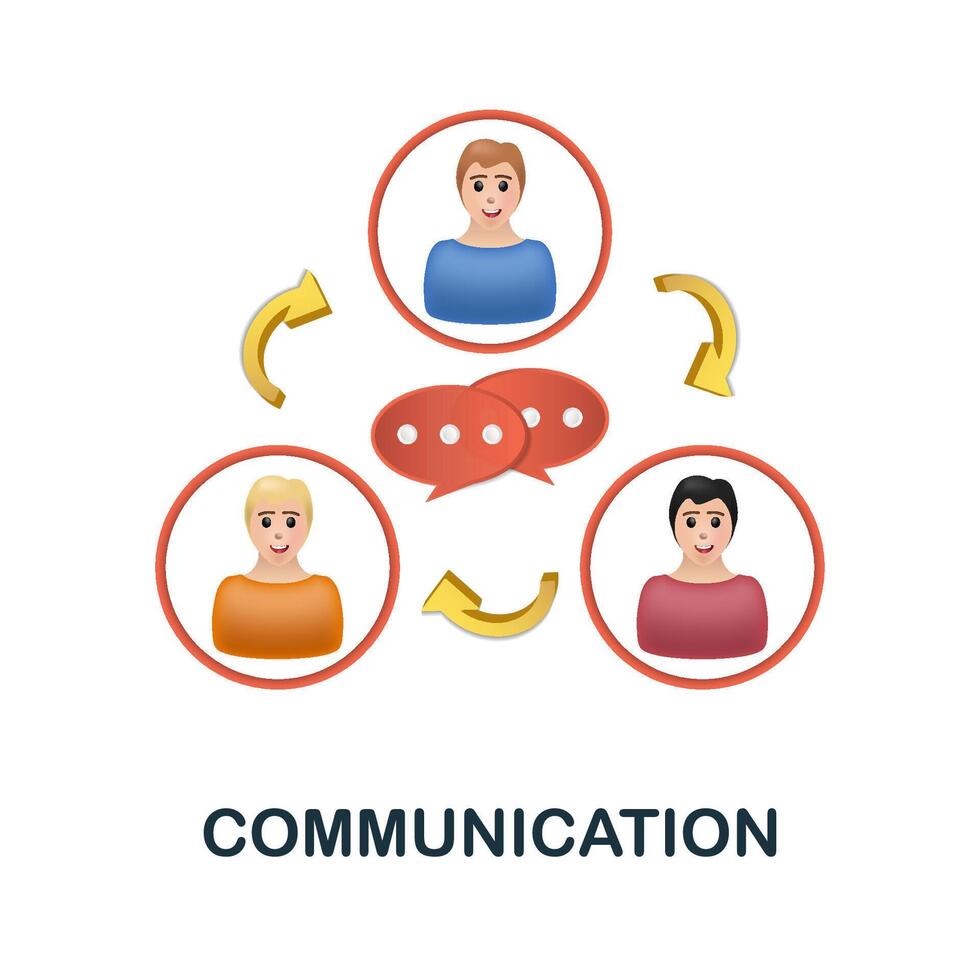 COMMUNICATION