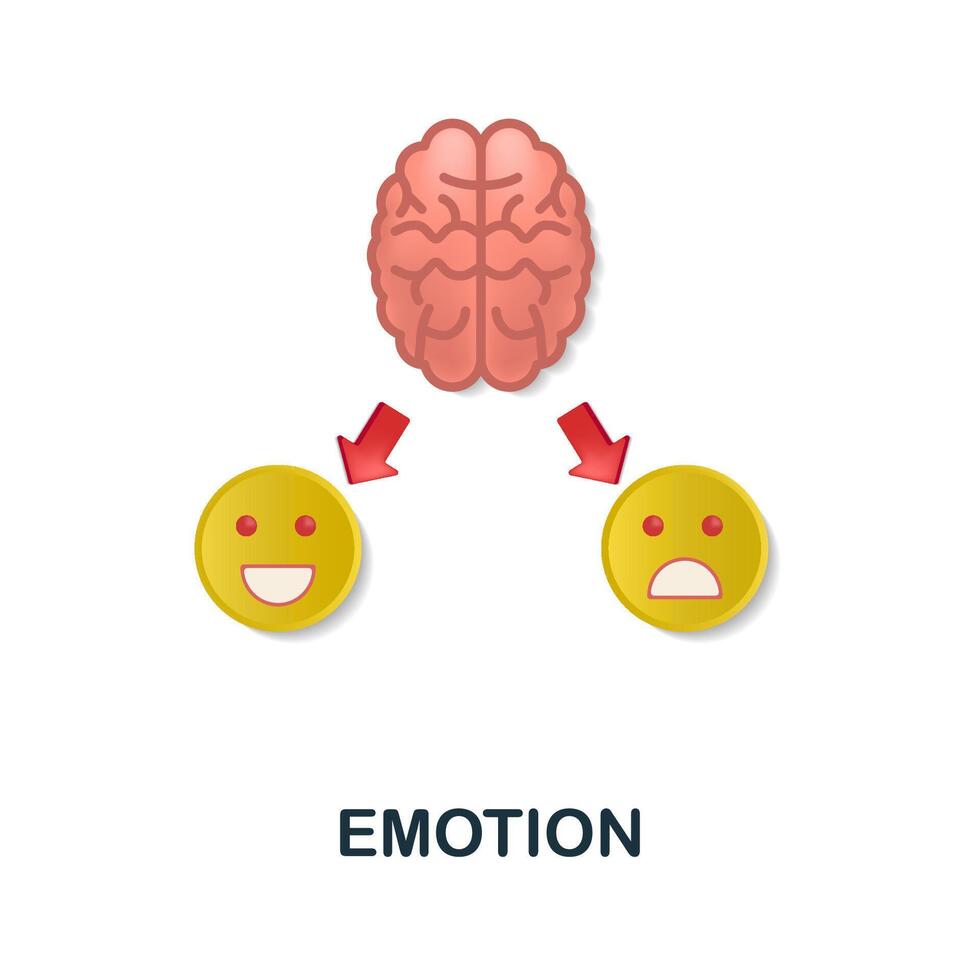 EMOTION