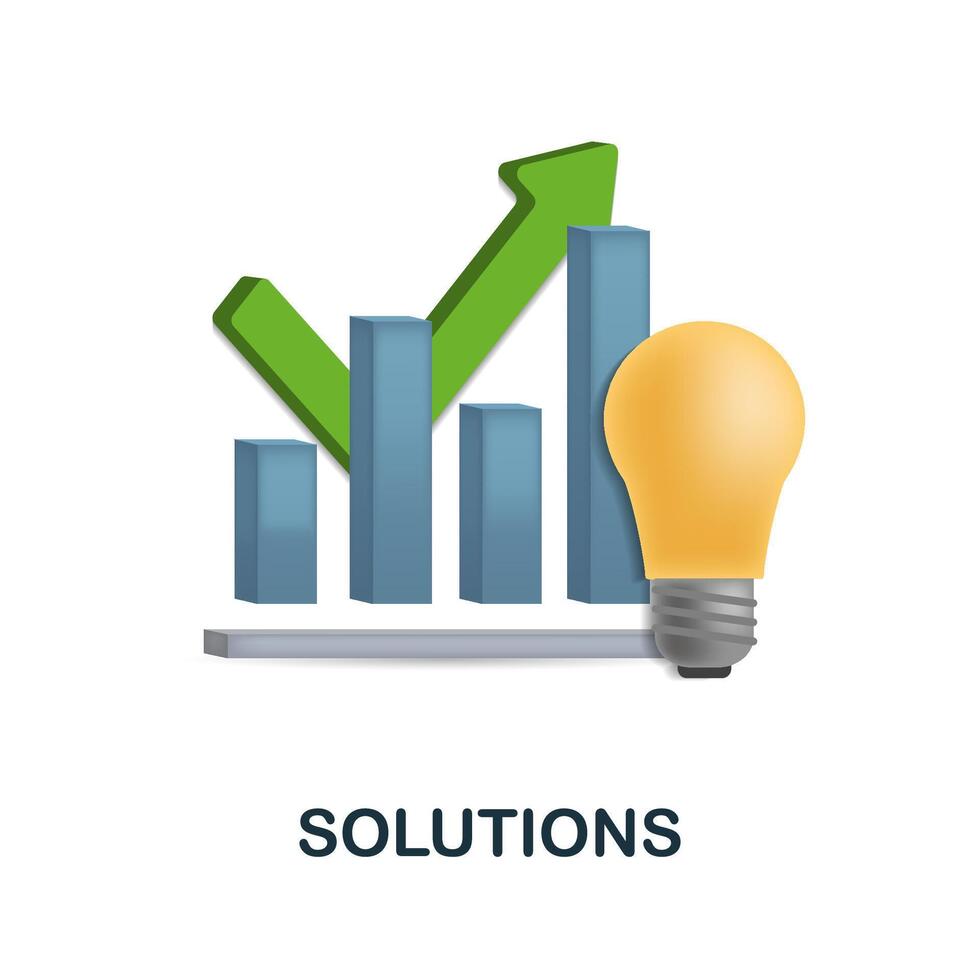 SOLUTIONS