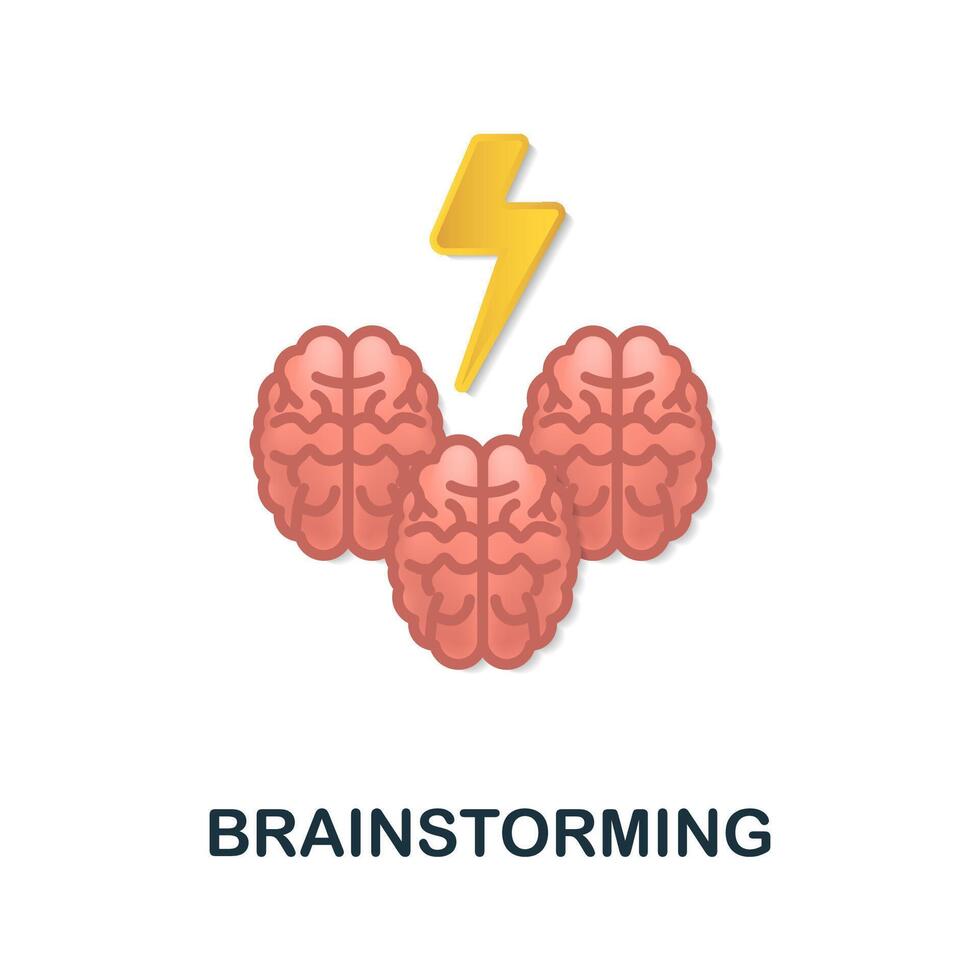 BRAINSTORMING