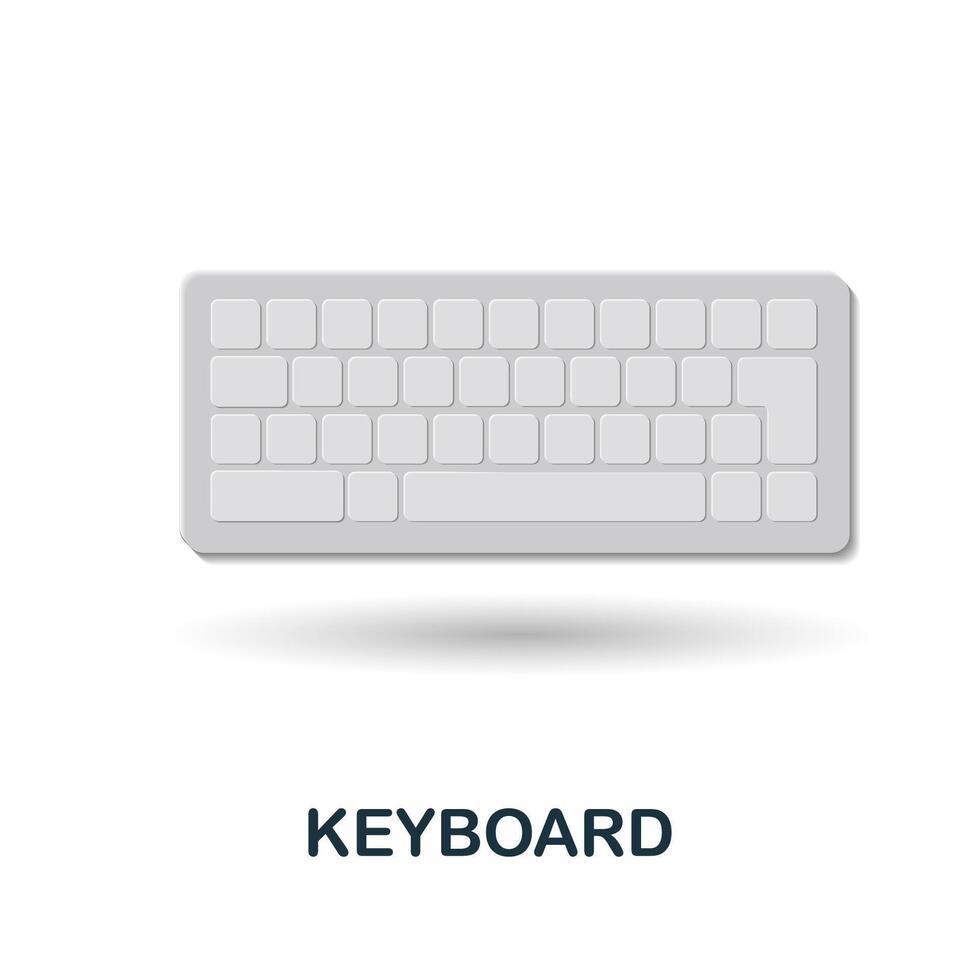 KEYBOARD