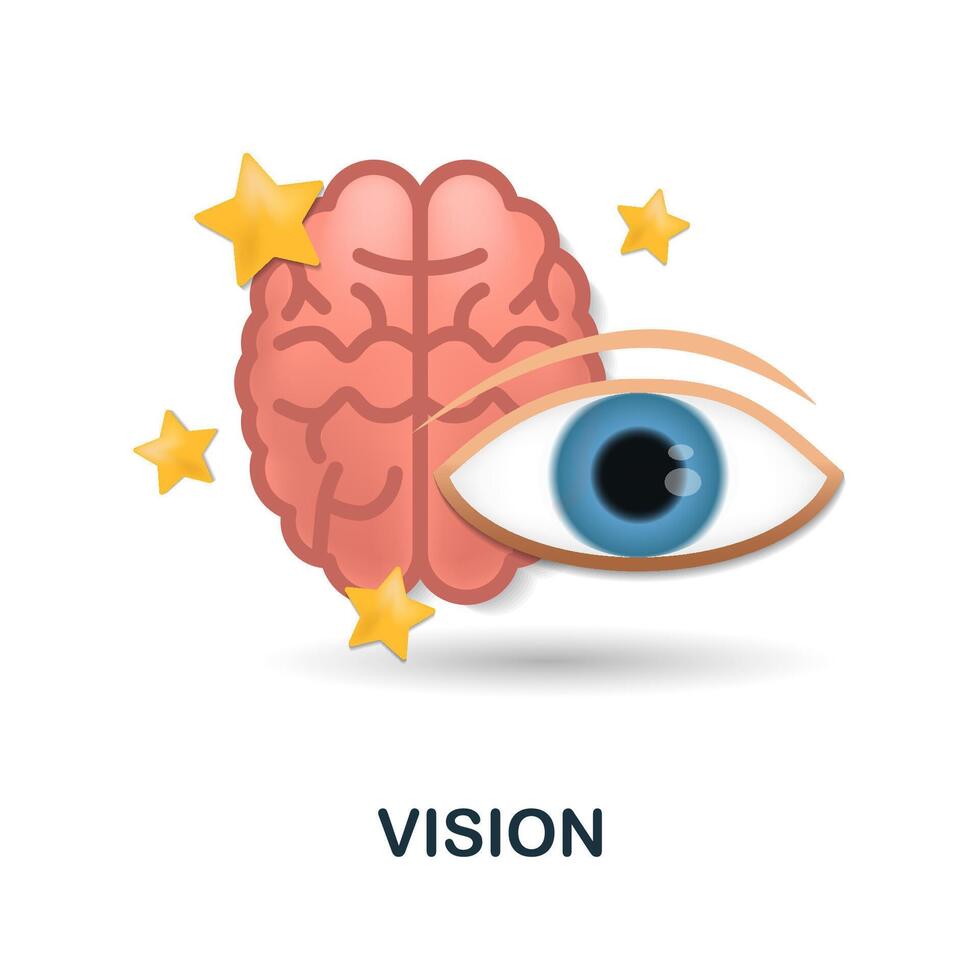 VISION