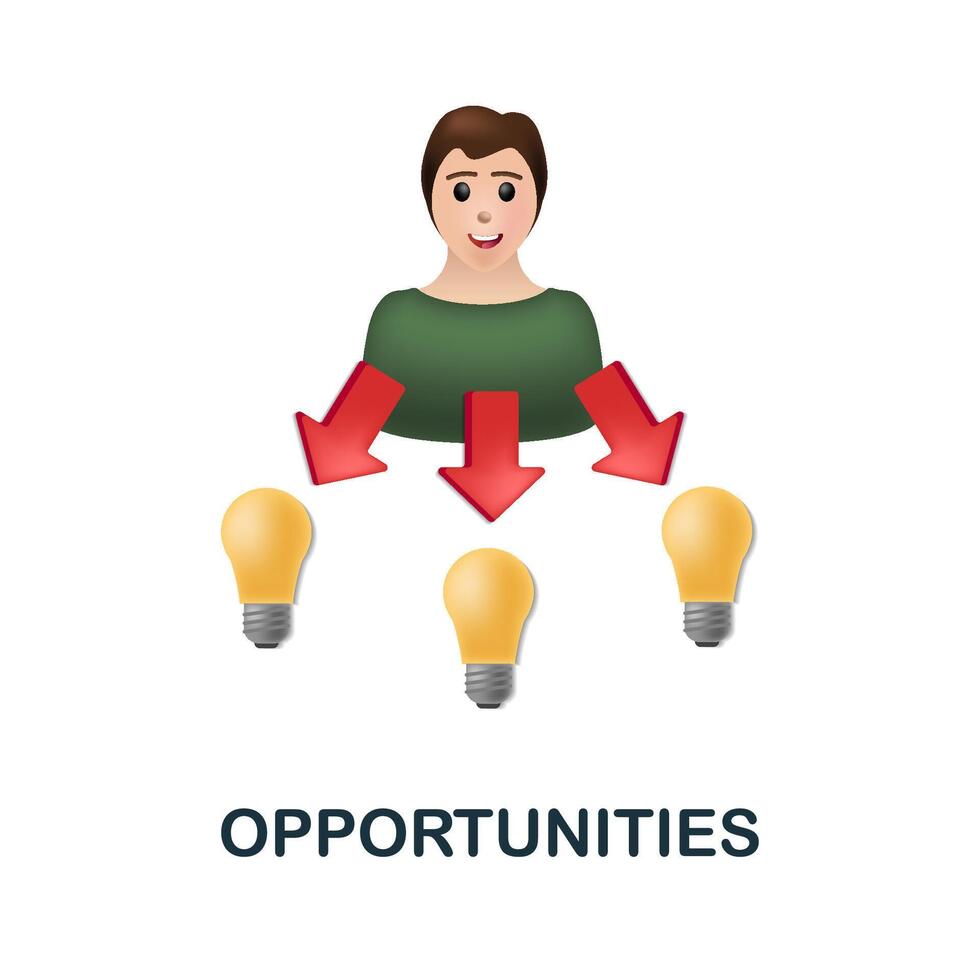 OPPORTUNITIES