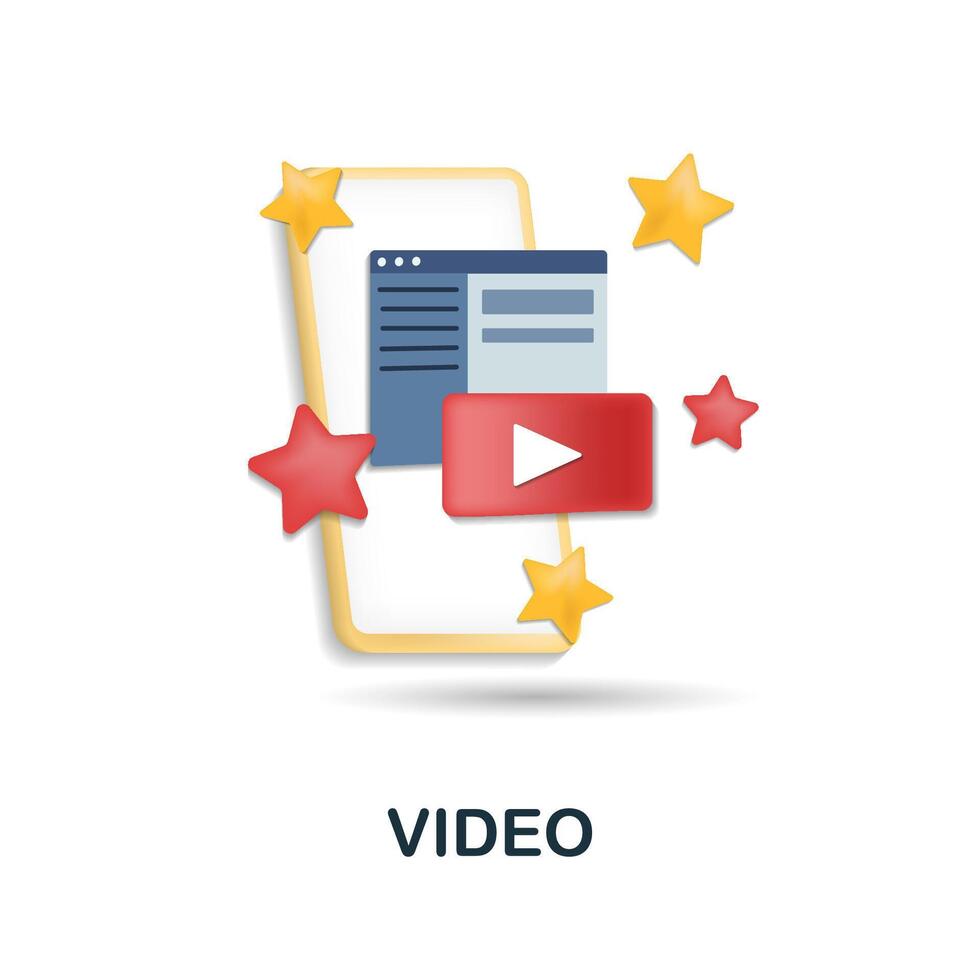 VIDEO