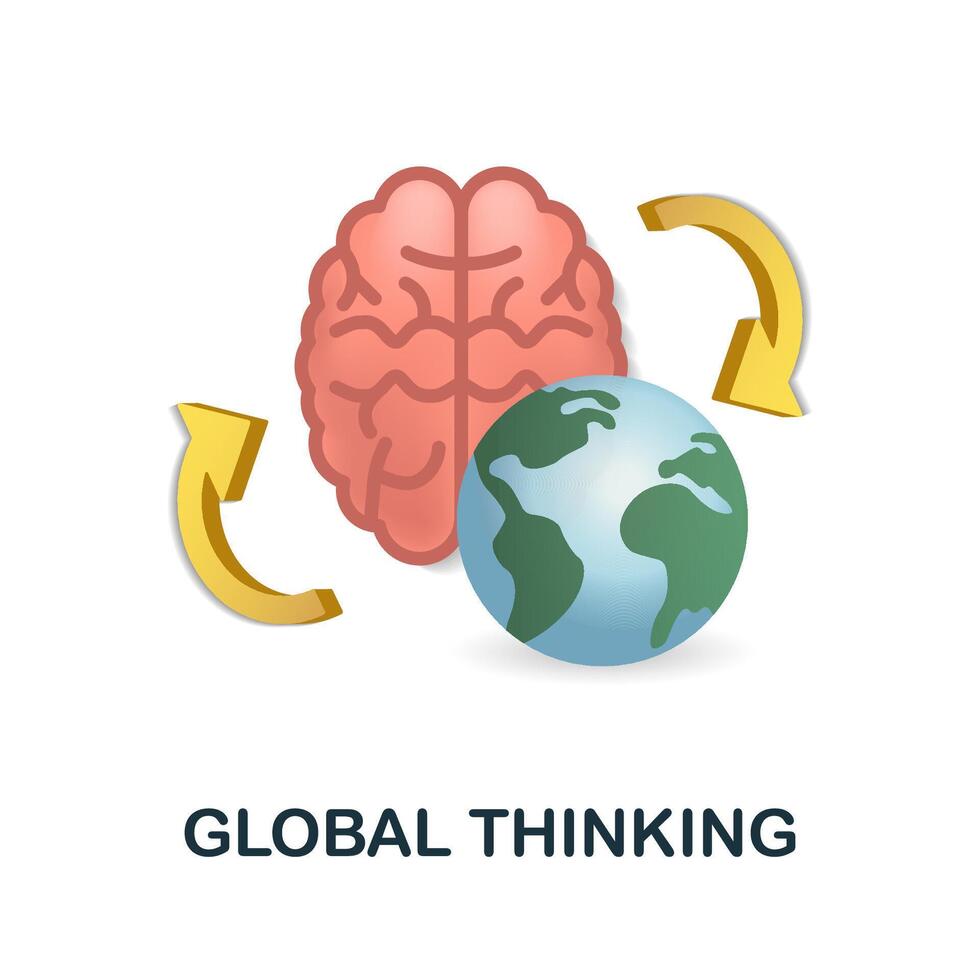 GLOBAL THINKING