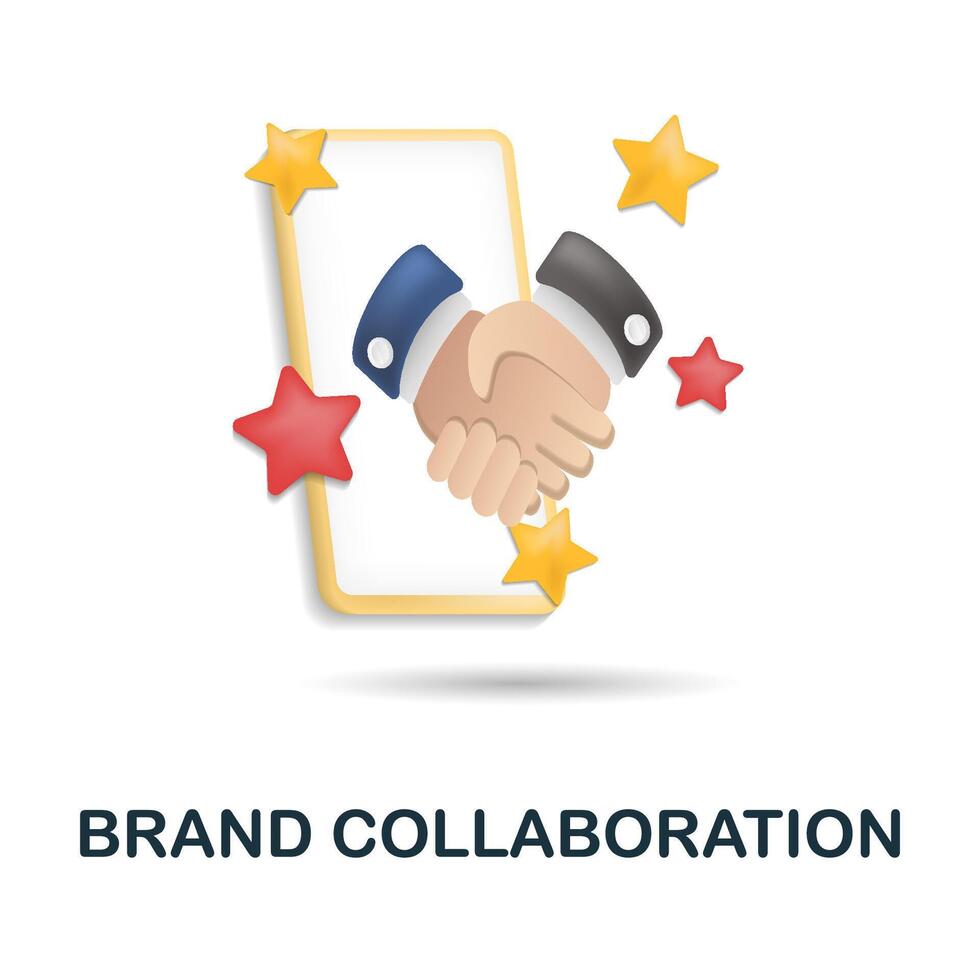 BRAND COLLABORATION