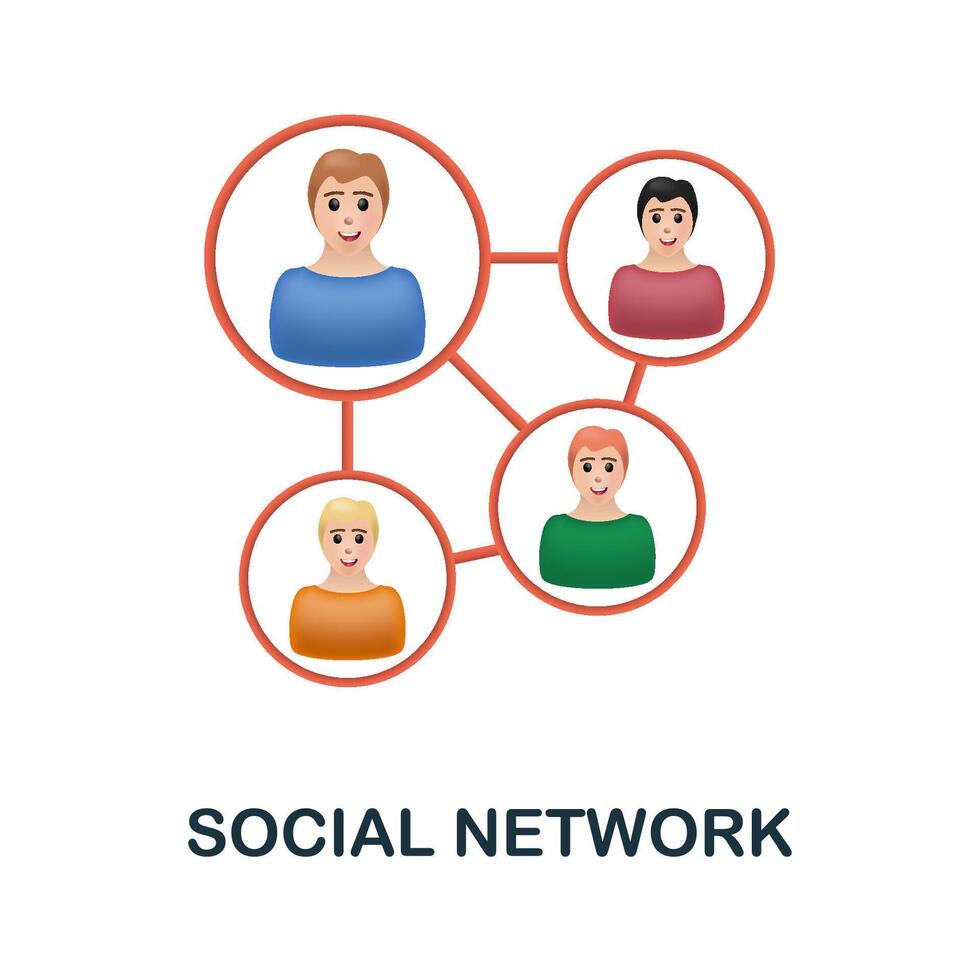 SOCIAL NETWORK