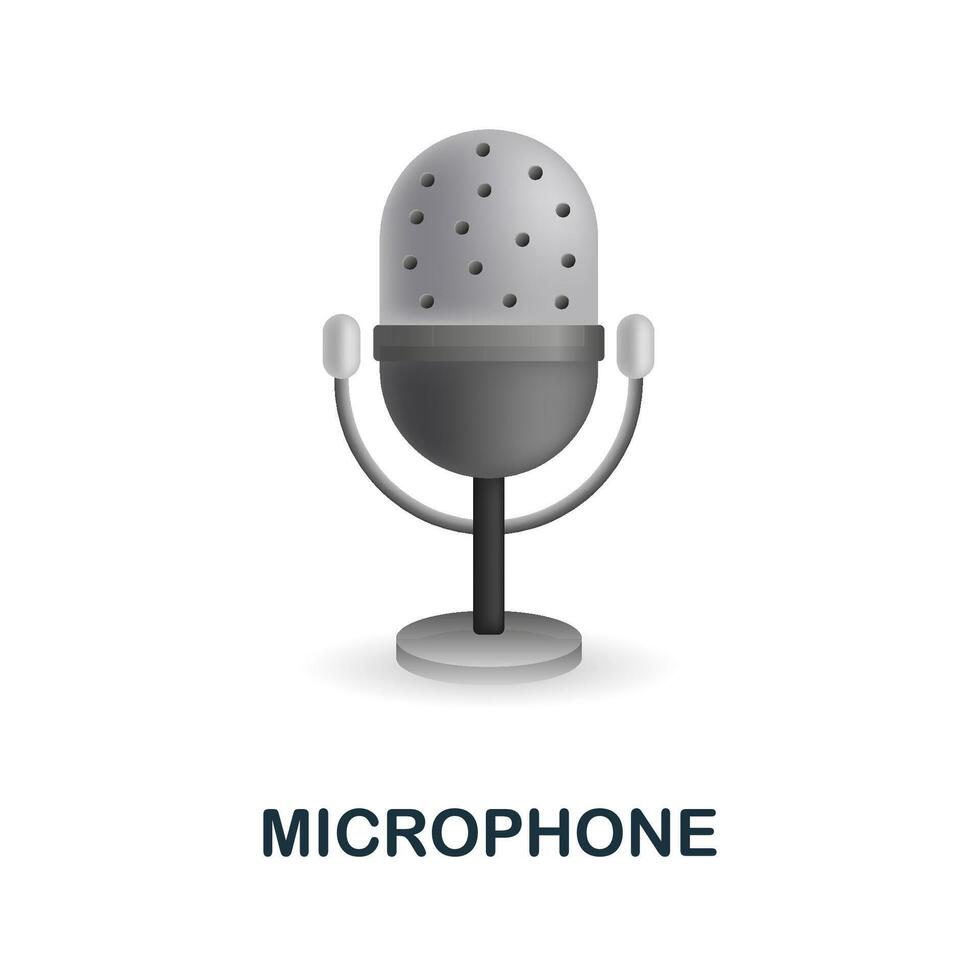 MICROPHONE