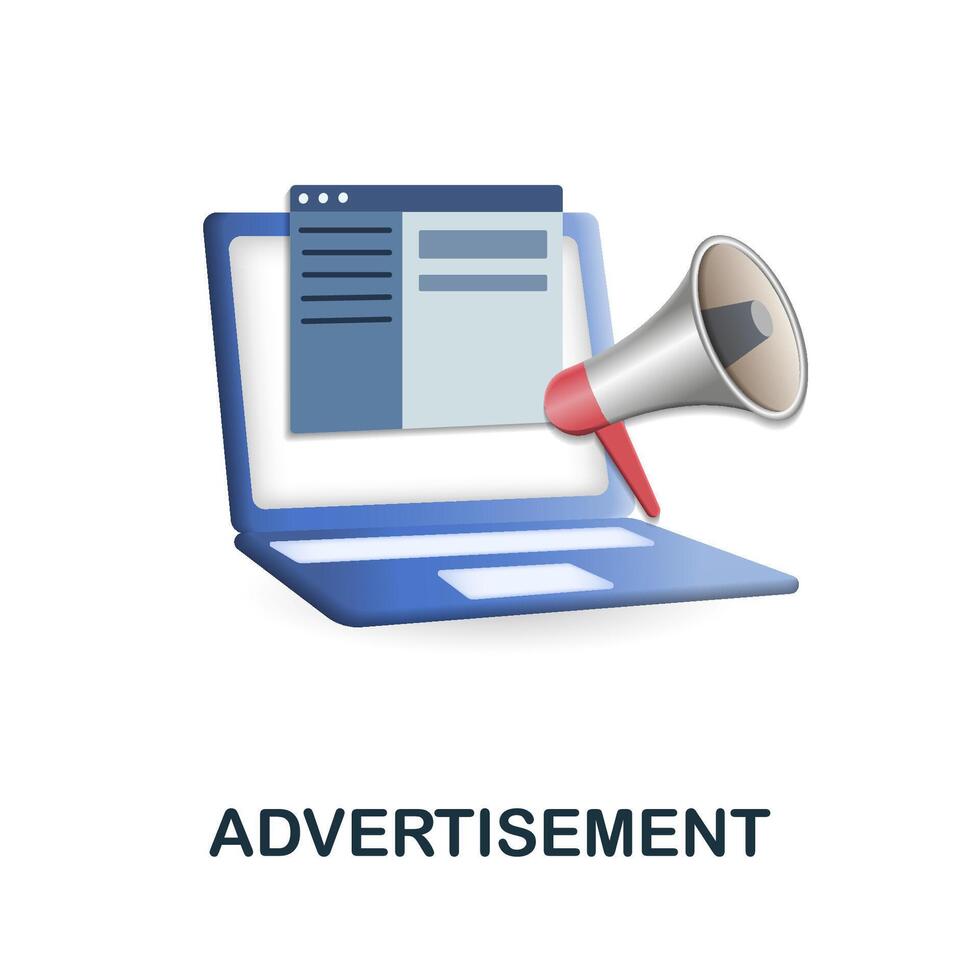 ADVERTISEMENT