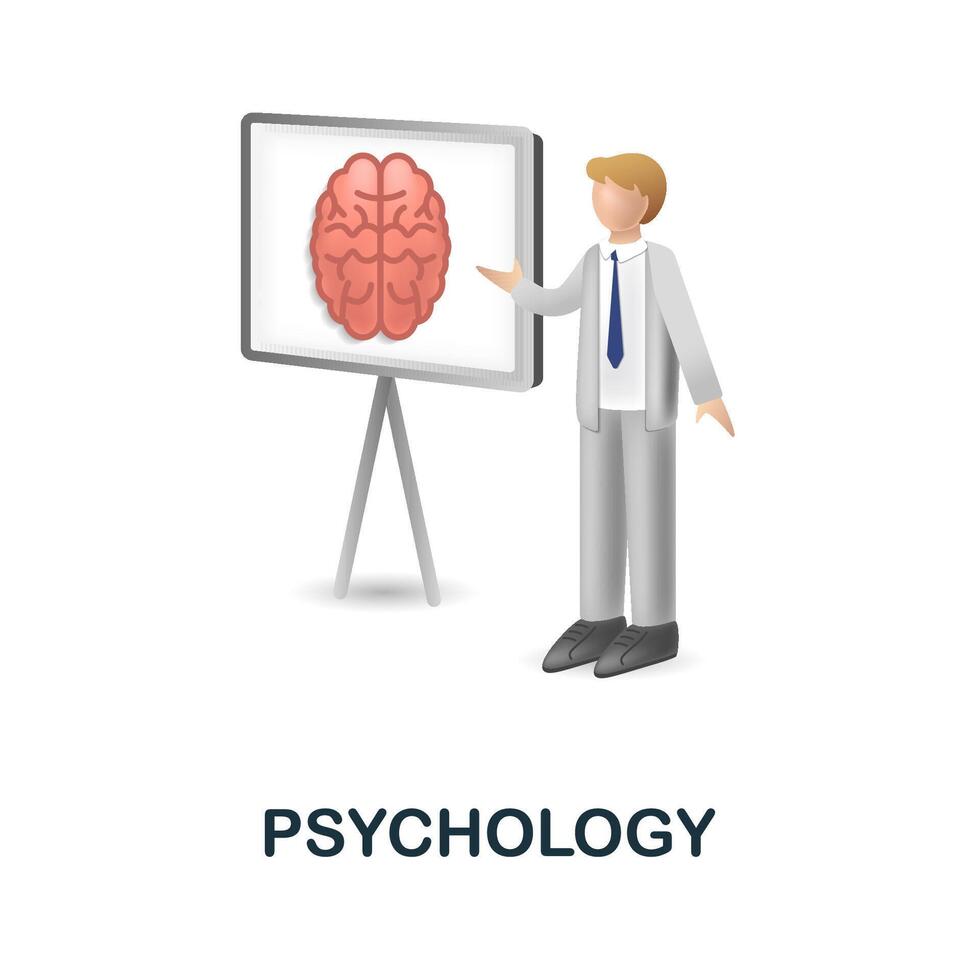 PSYCHOLOGY