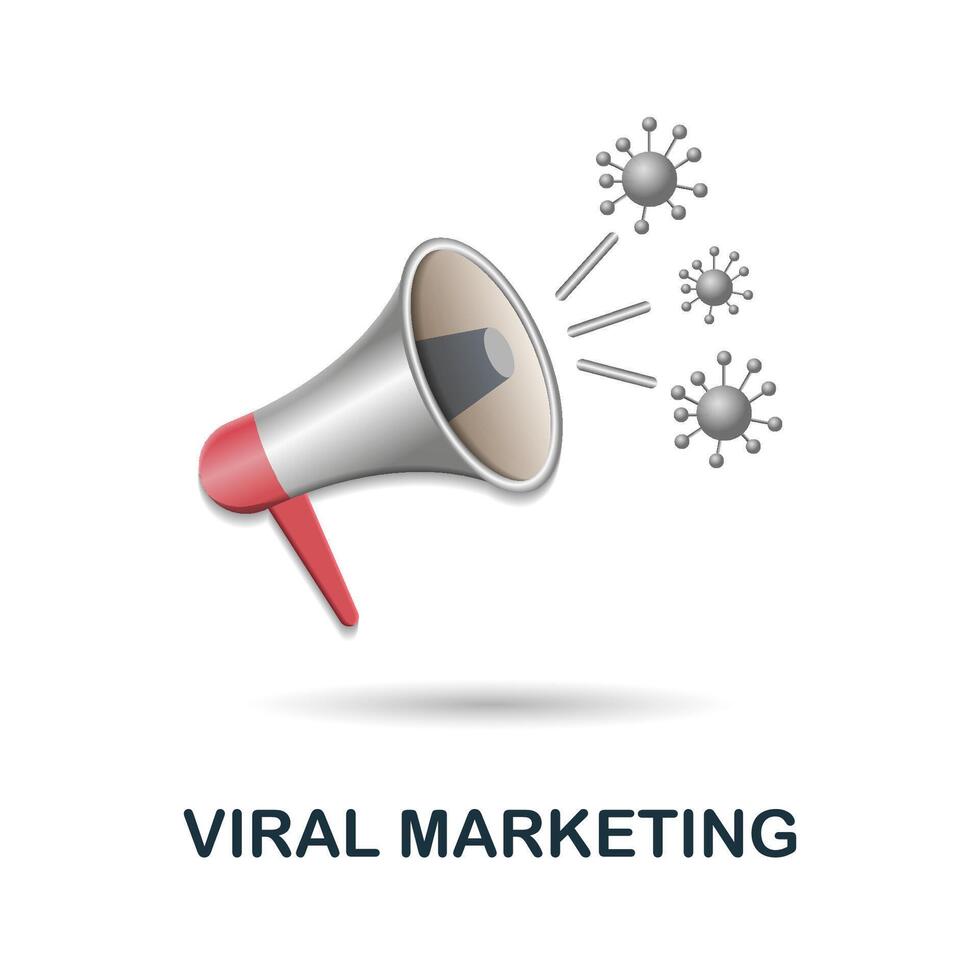 VIRAL MARKETING