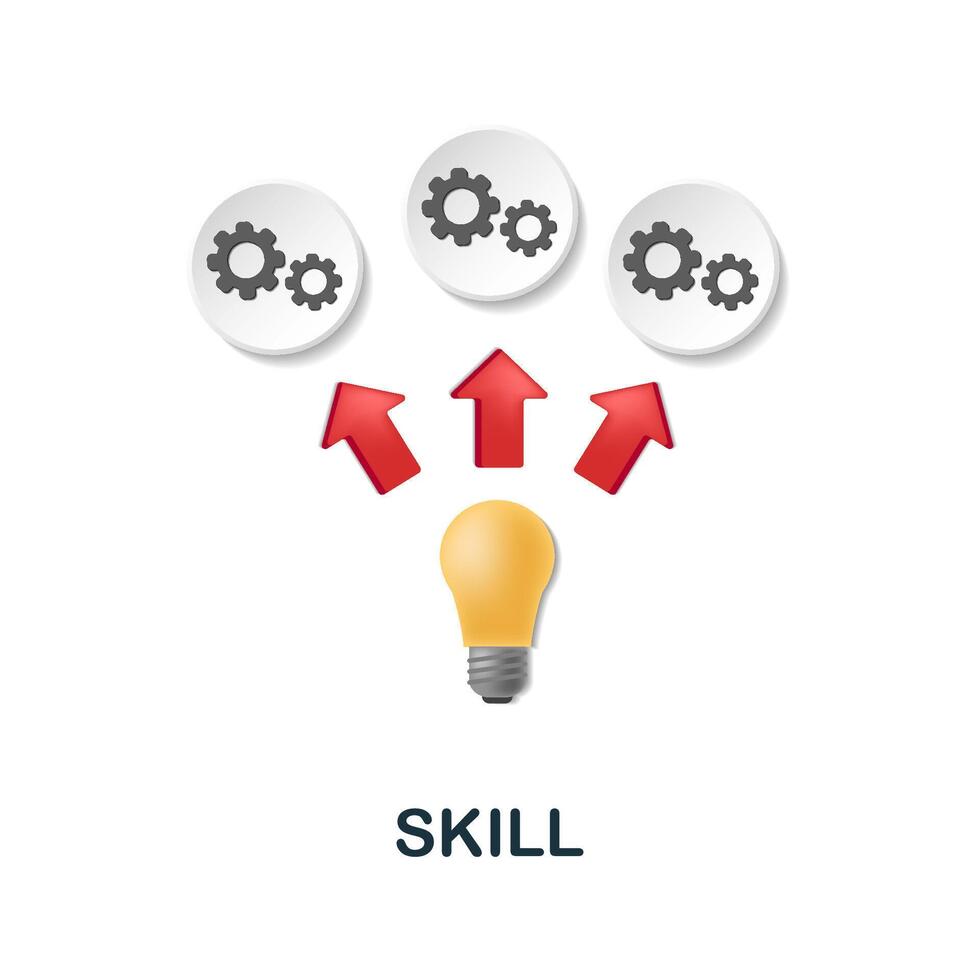 SKILL