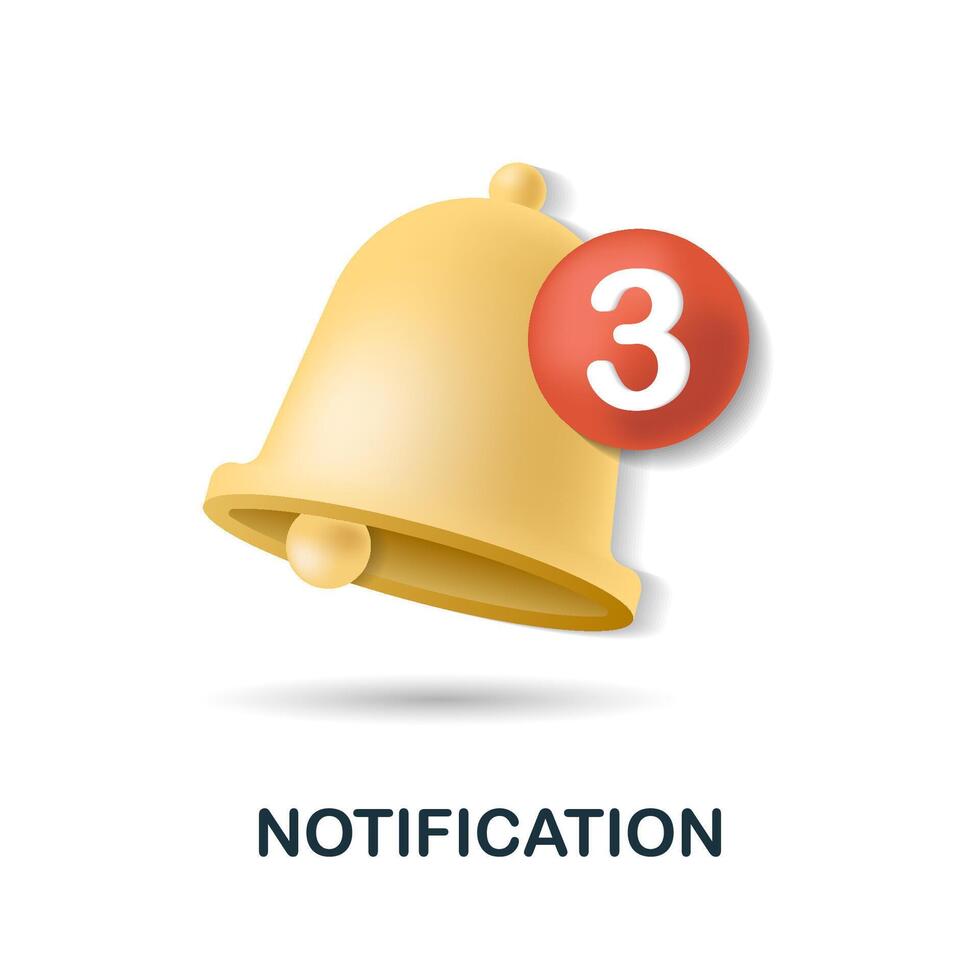 3

NOTIFICATION