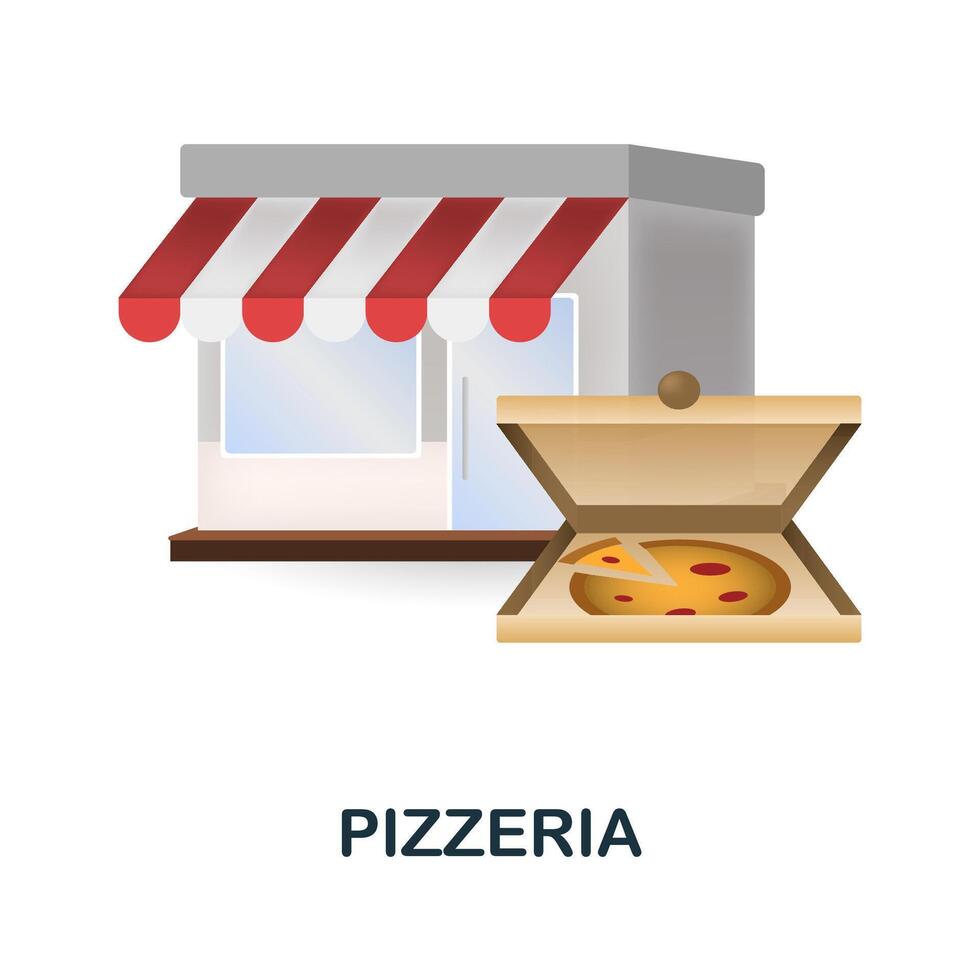 PIZZERIA