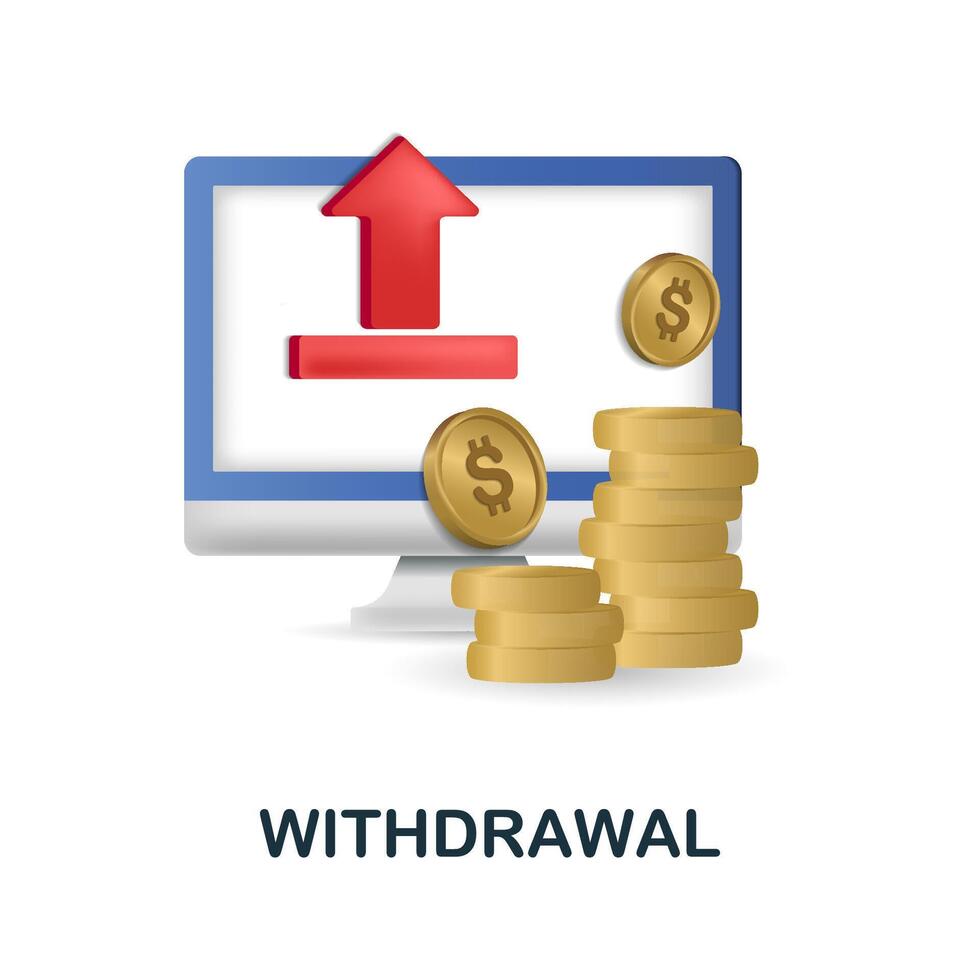 $
$
WITHDRAWAL