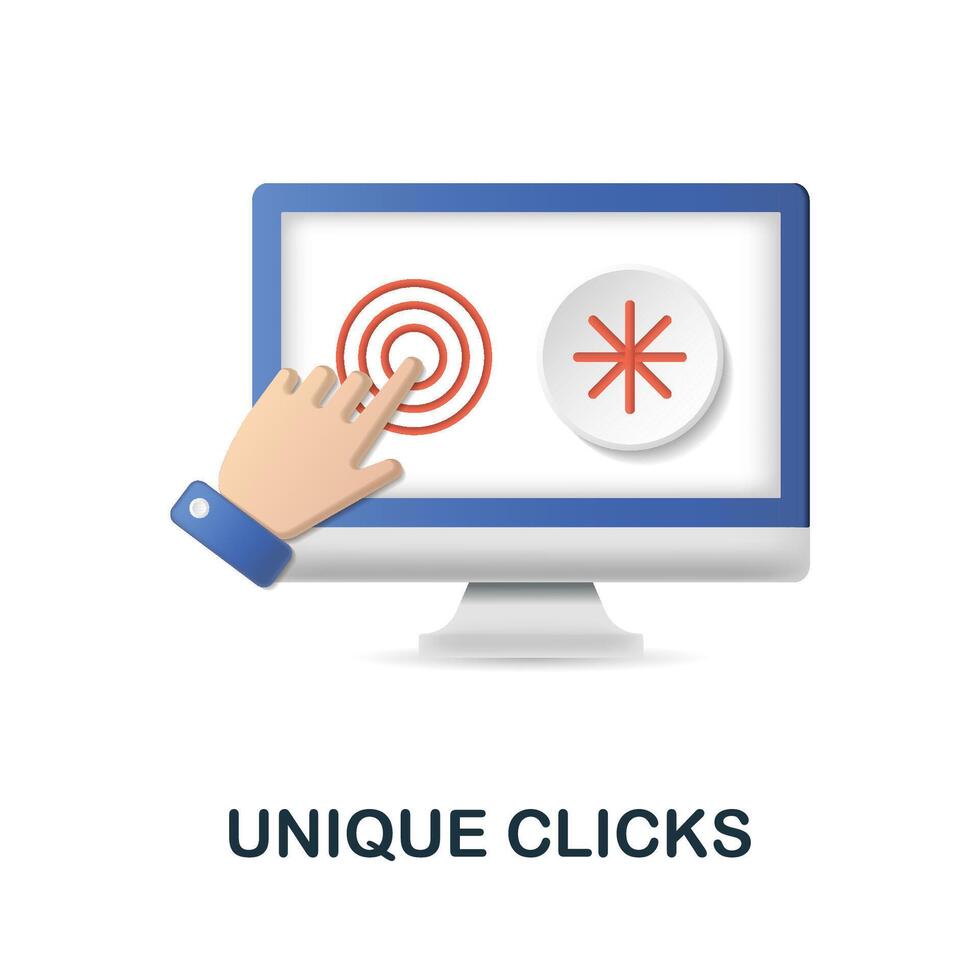 UNIQUE CLICKS