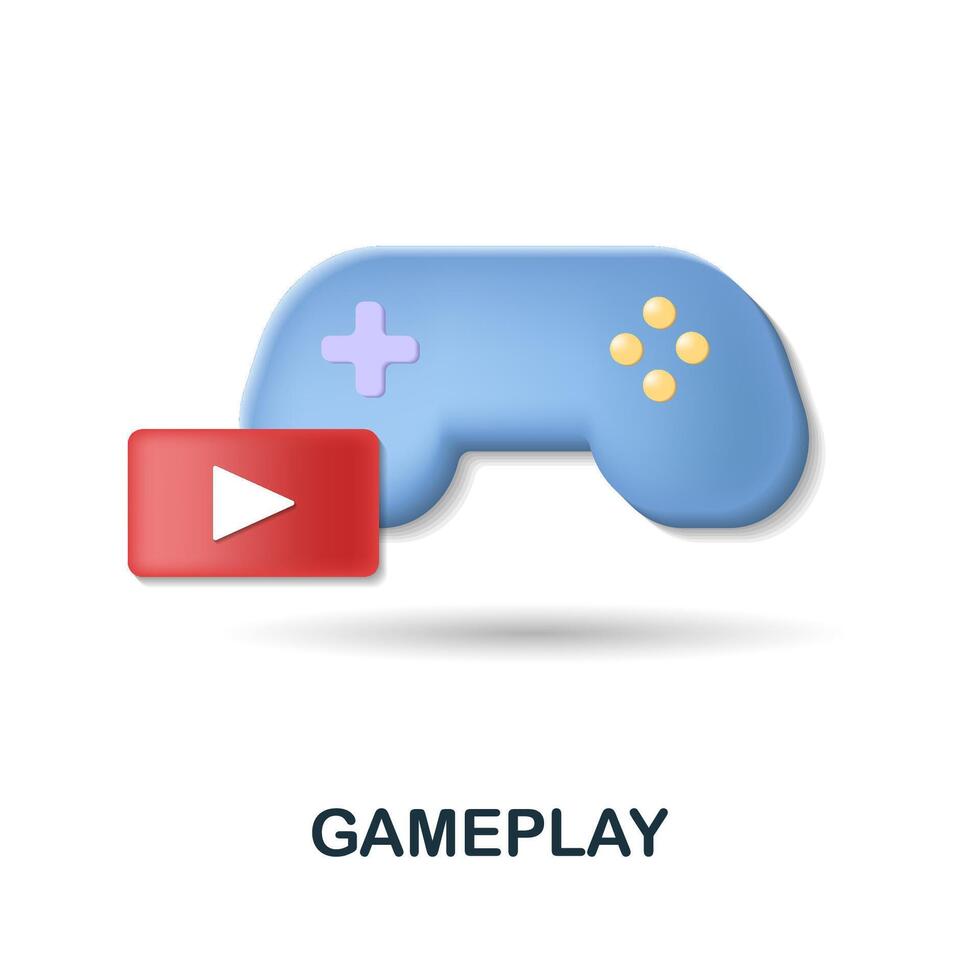 GAMEPLAY