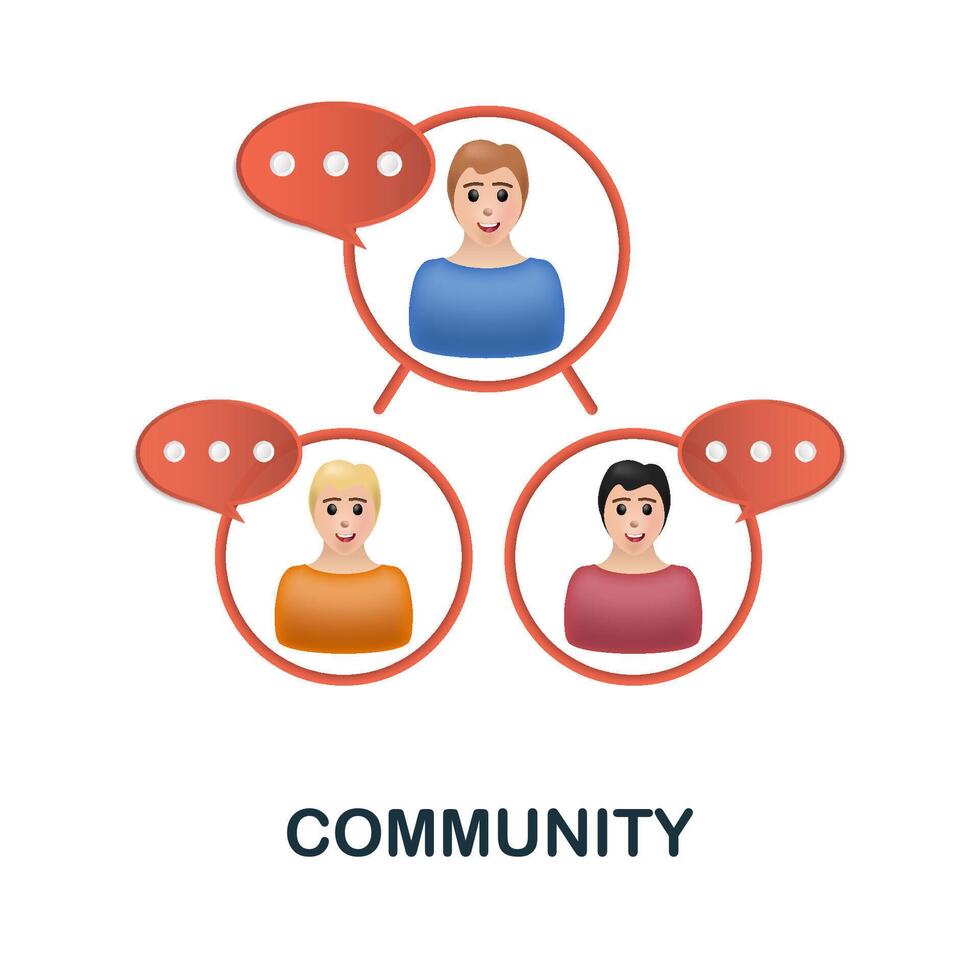 COMMUNITY