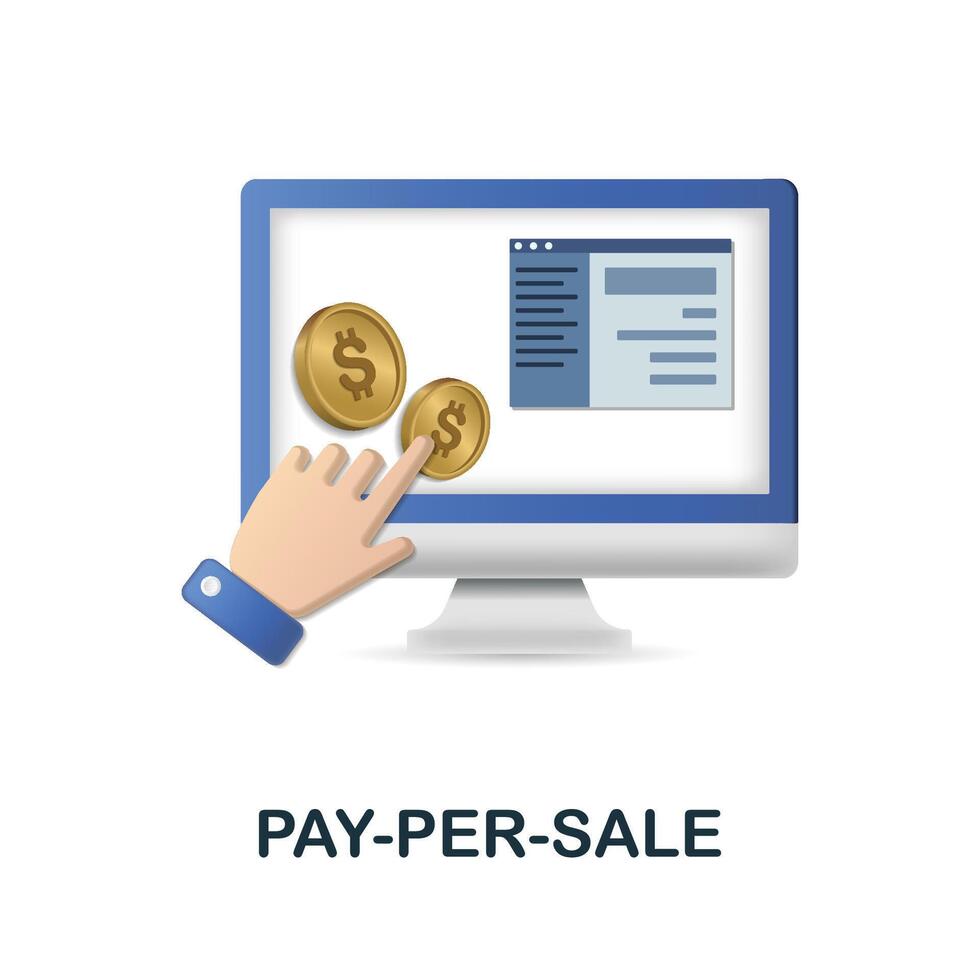 $
$
PAY-PER-SALE