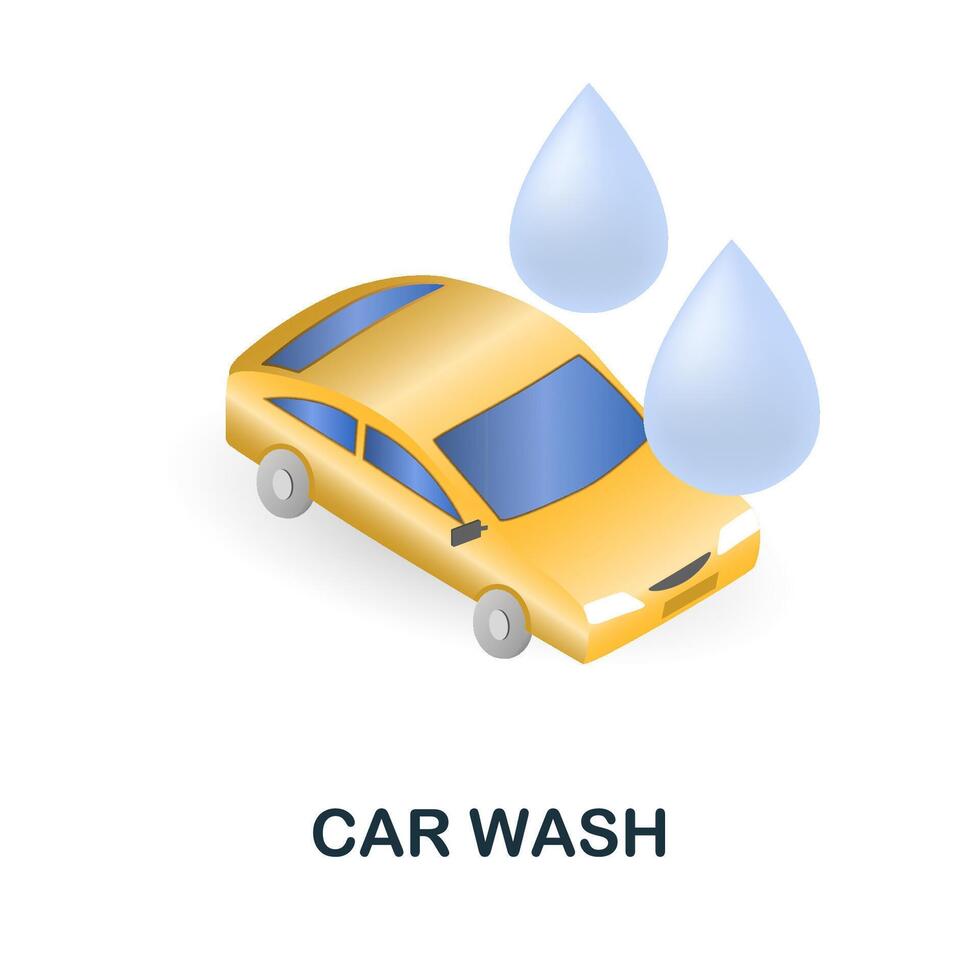 CAR WASH