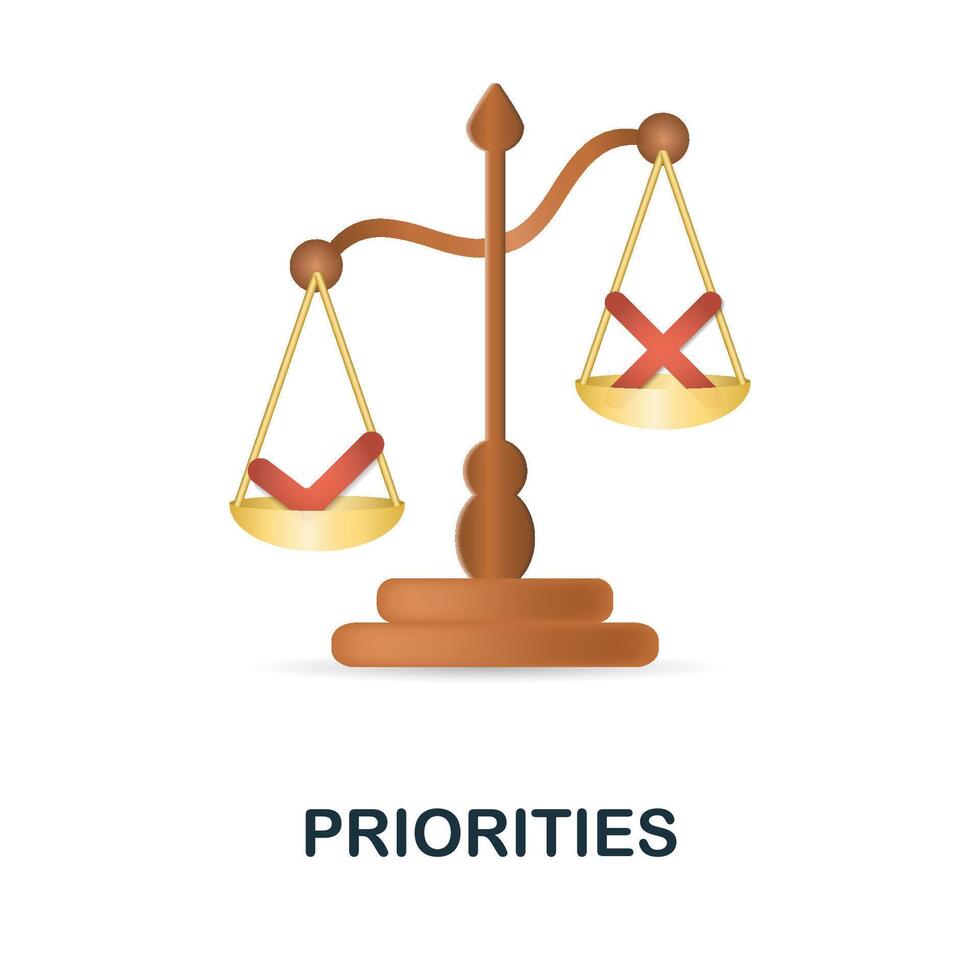 PRIORITIES