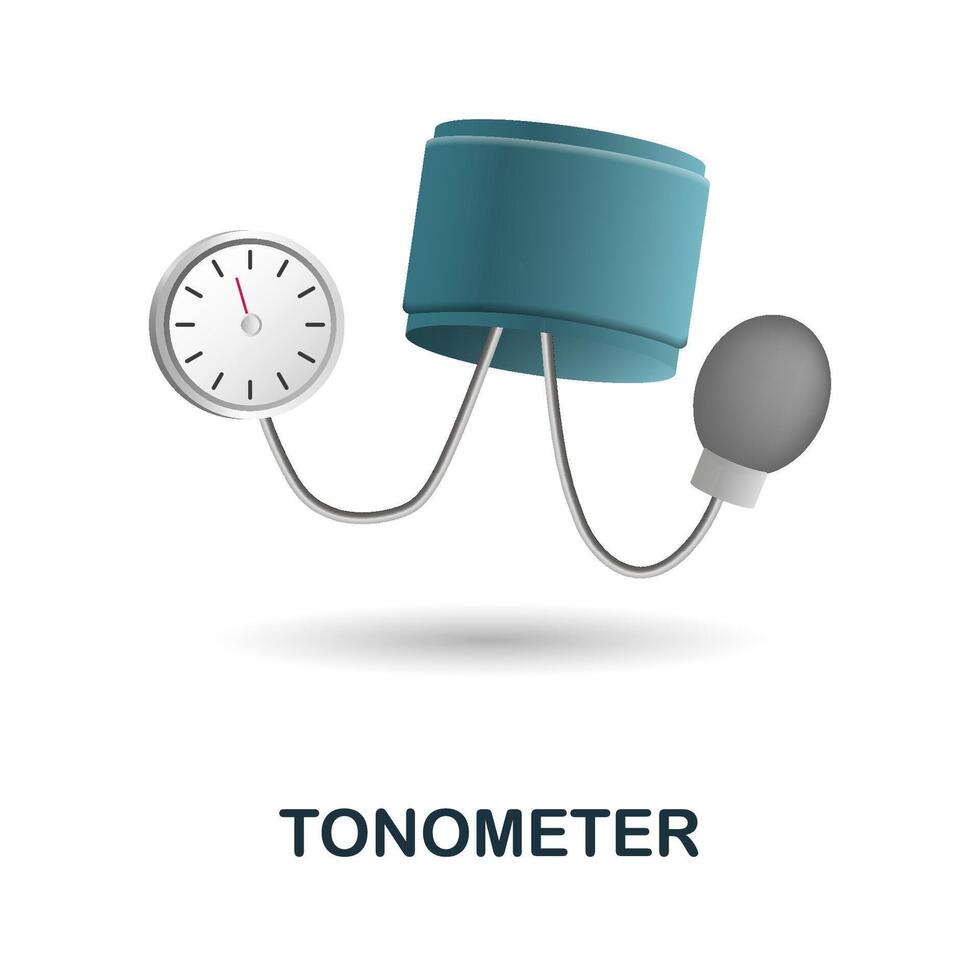 TONOMETER