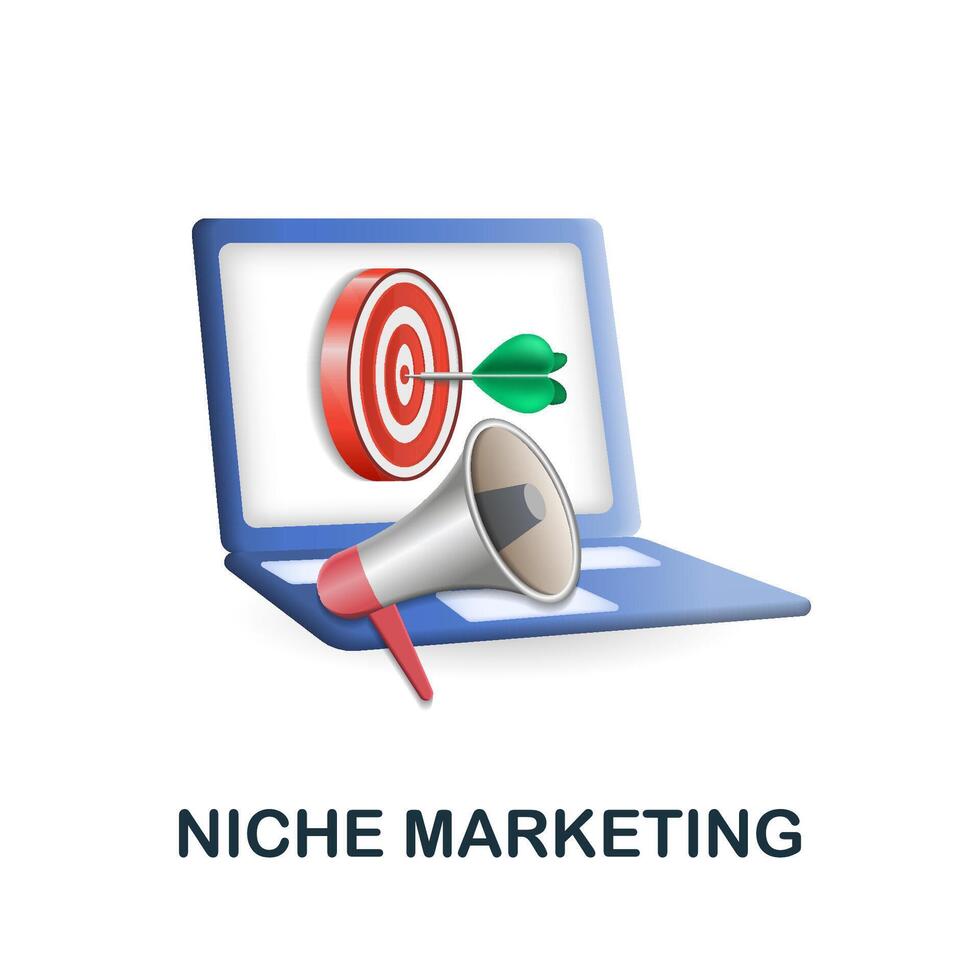 NICHE MARKETING