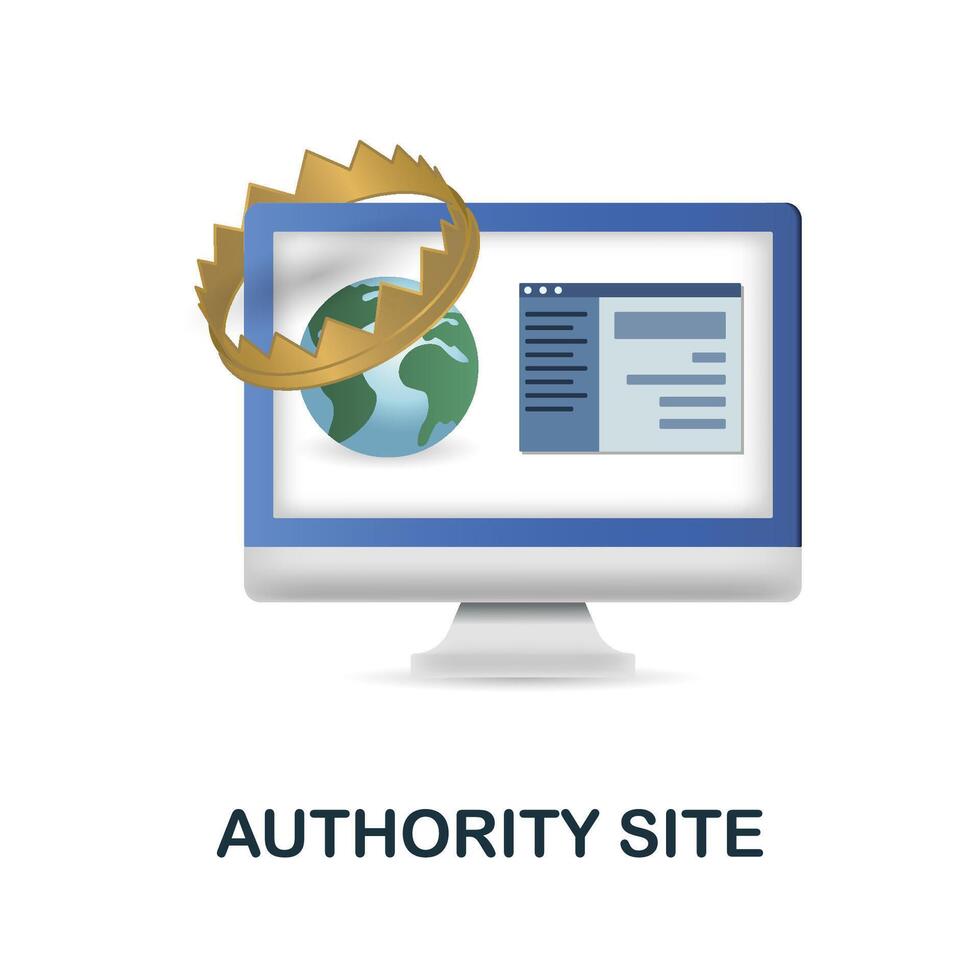 AUTHORITY SITE