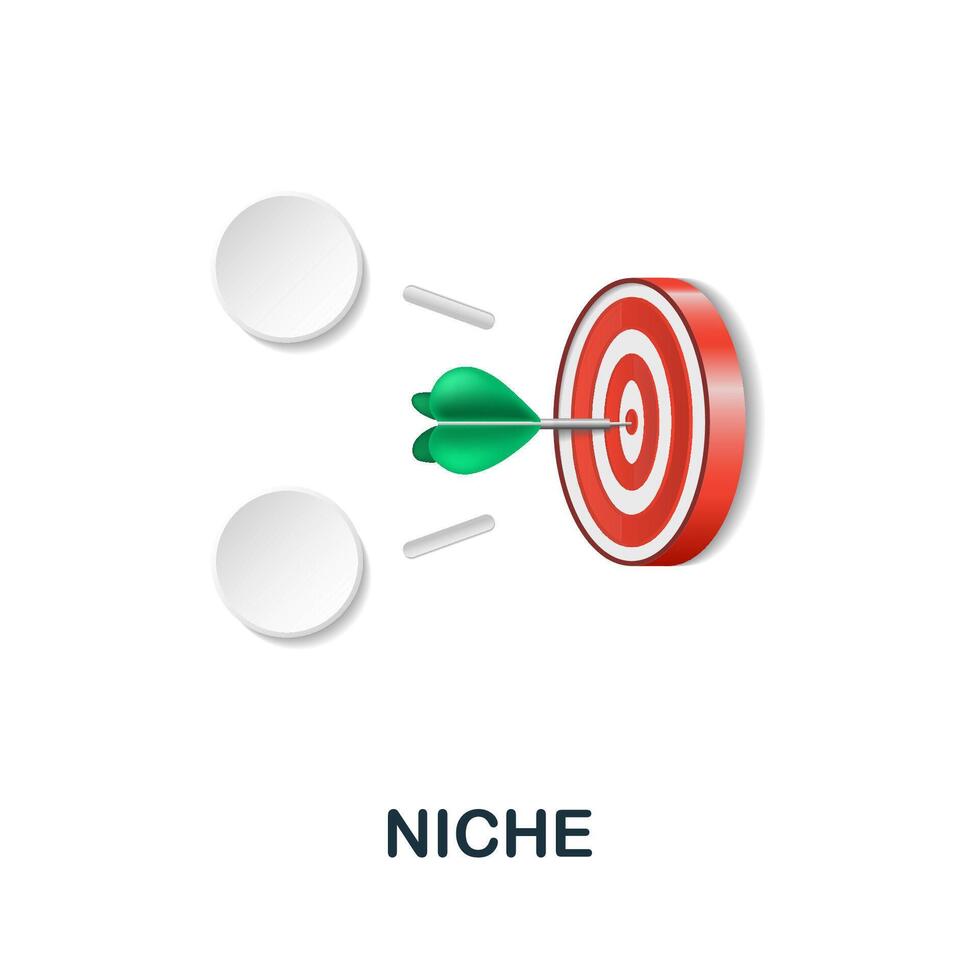 NICHE