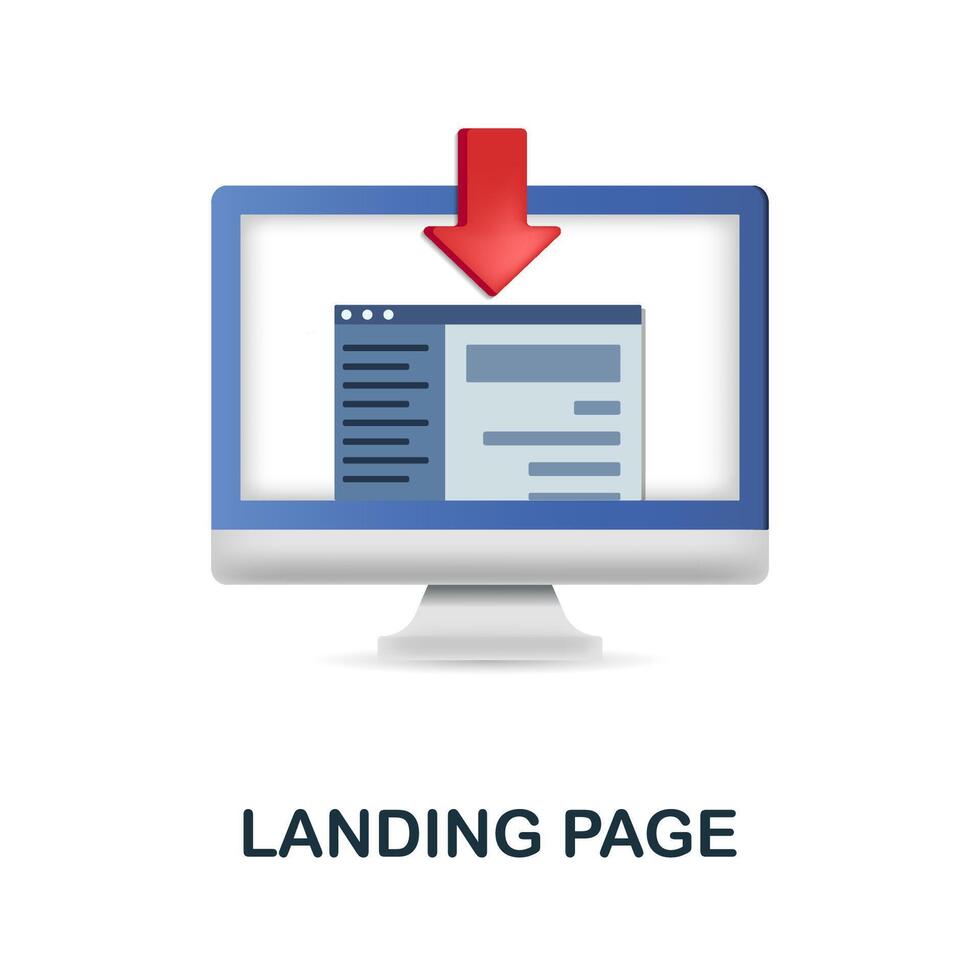 LANDING PAGE