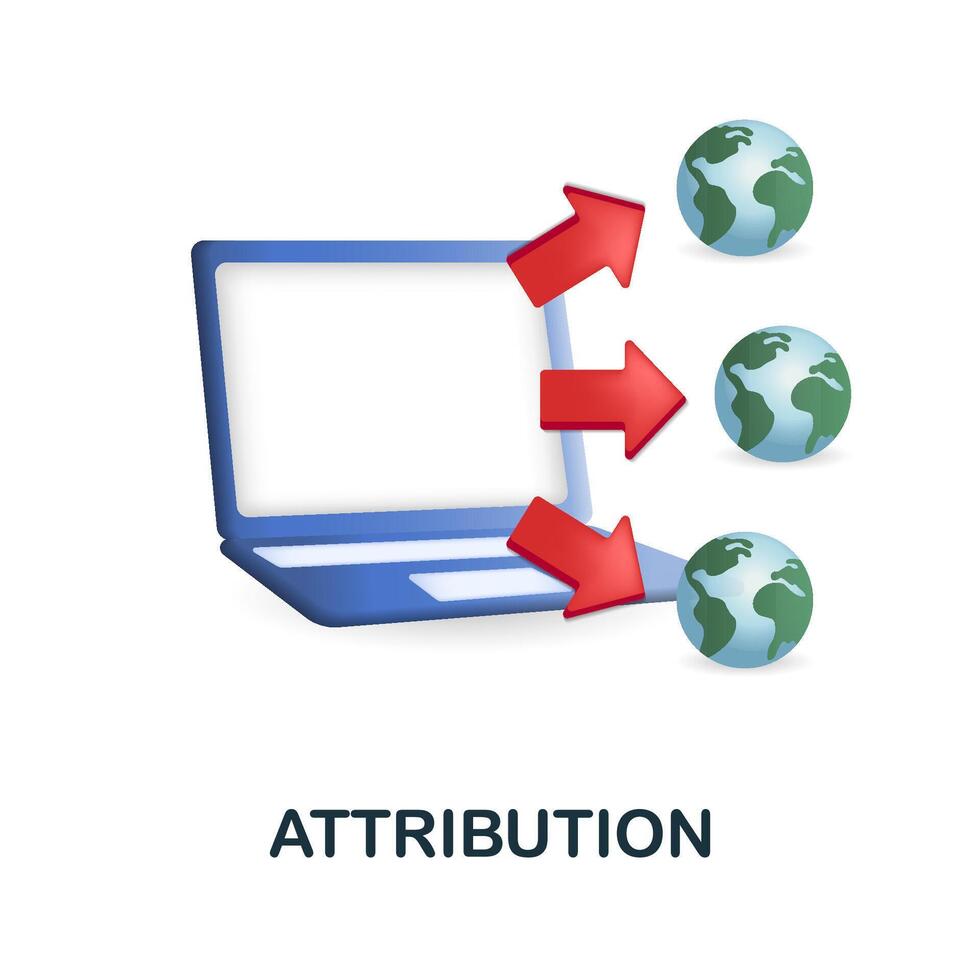 ATTRIBUTION