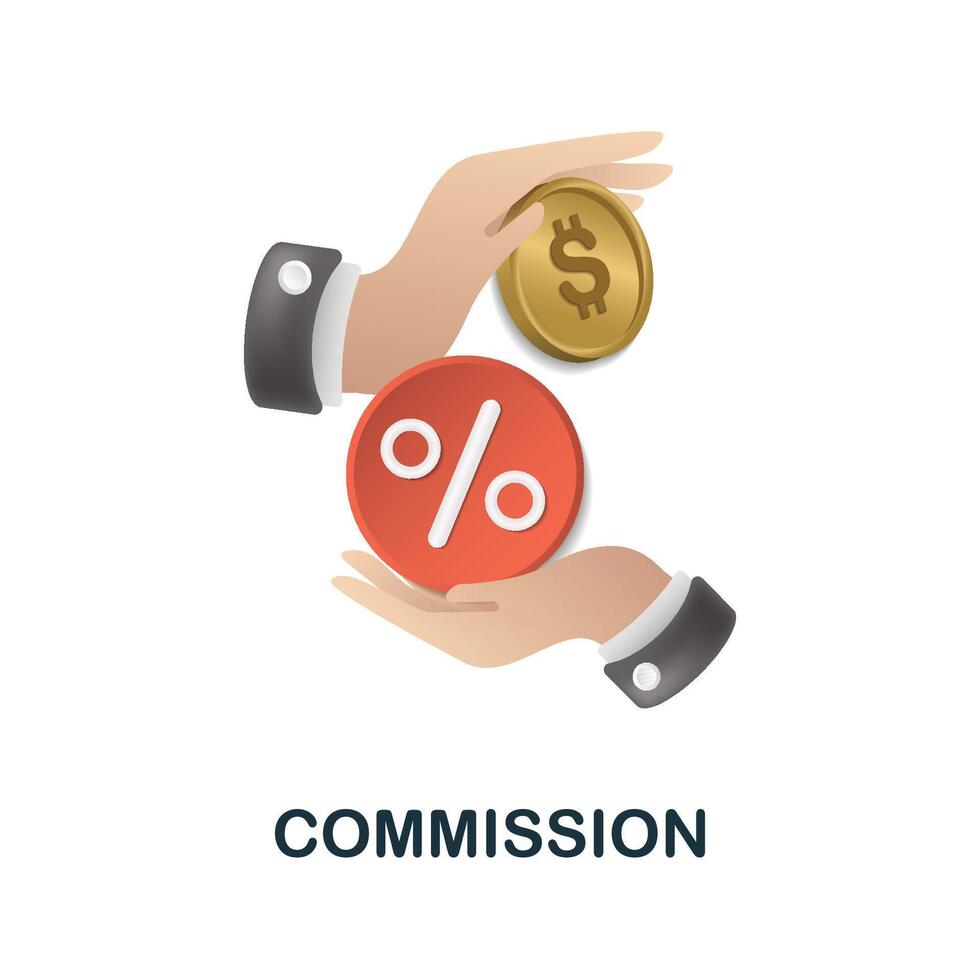 $

%

COMMISSION