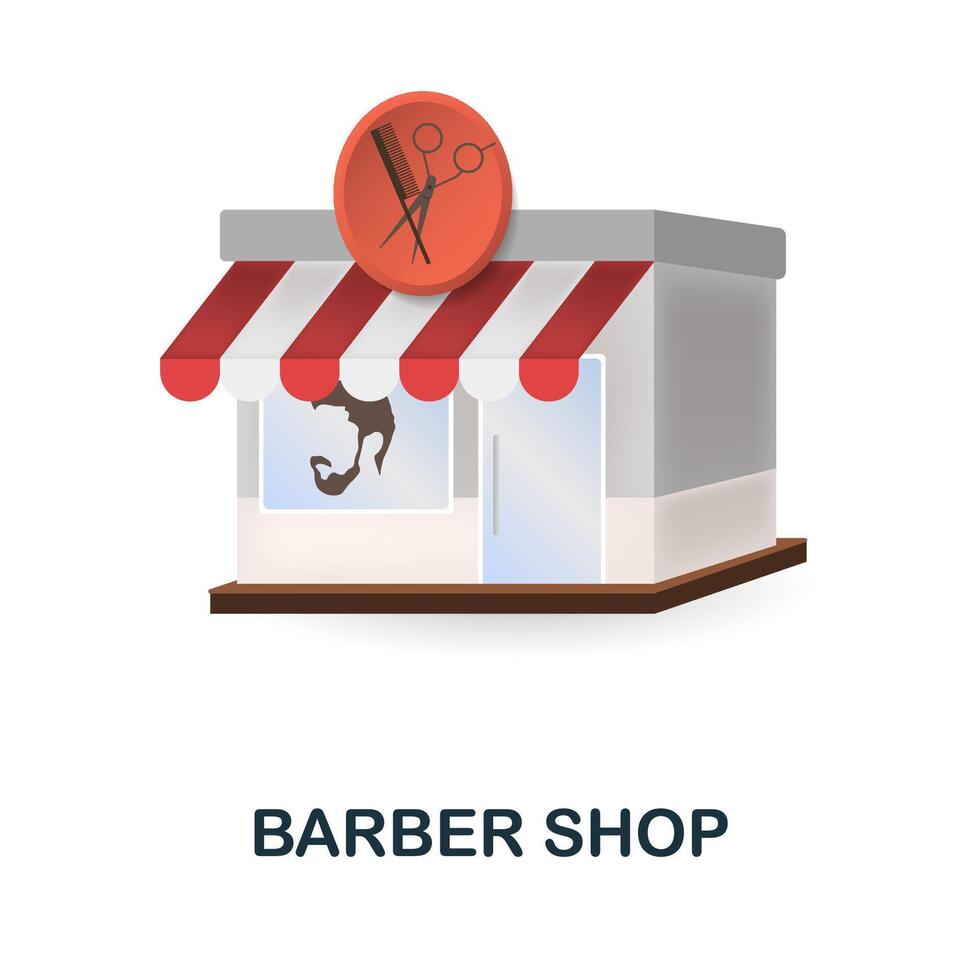 BARBER SHOP