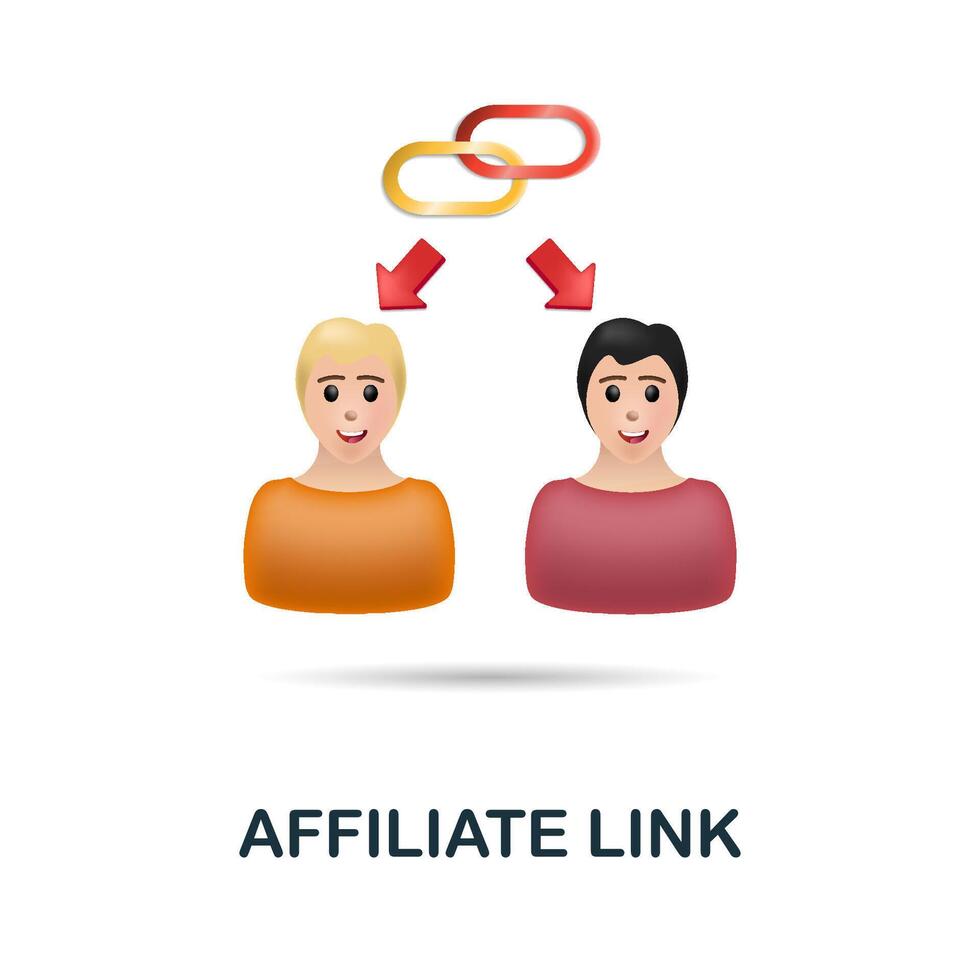 AFFILIATE LINK