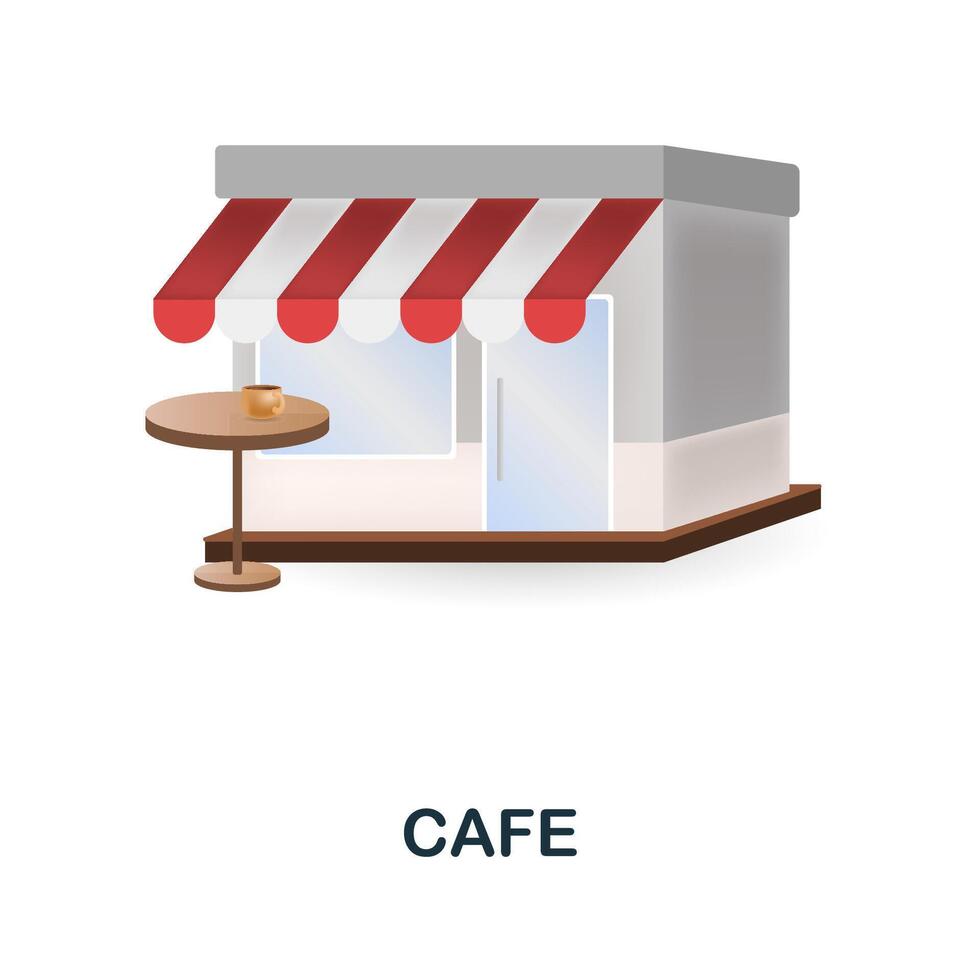 CAFE